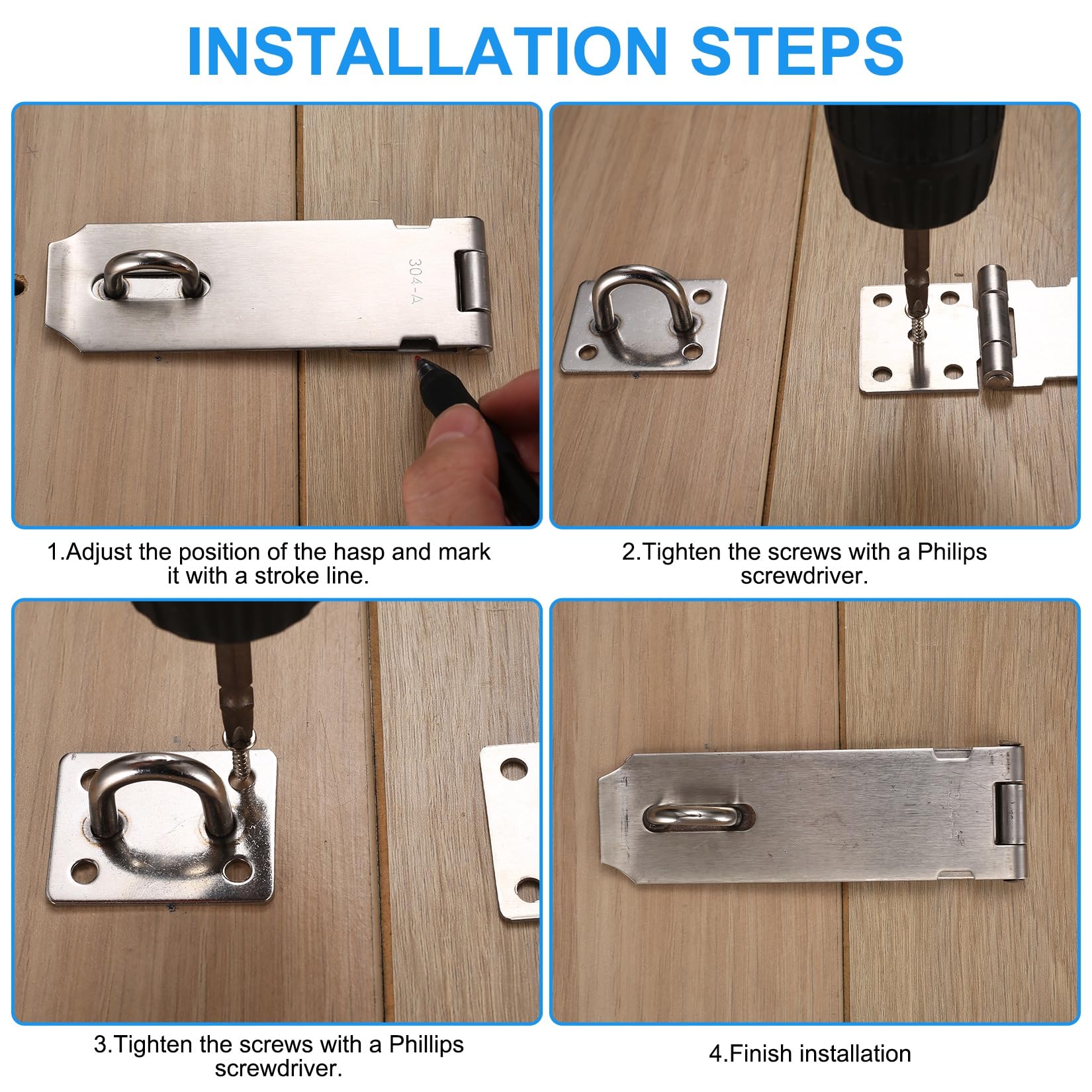 INSTALLATION STEPS

304-A

1.Adjust the position of the hasp and mark it with a stroke line.

2.Tighten the screws with a Philips screwdriver.

3.Tighten the screws with a Phillips screwdriver.

304-A

4.Finish installation