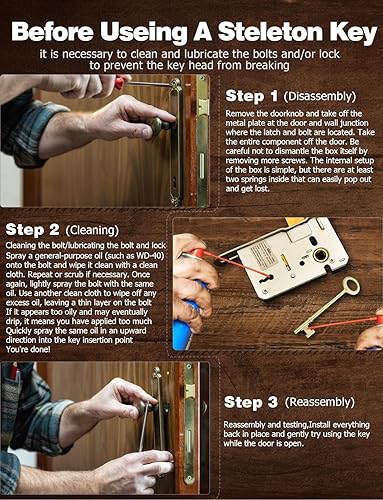 Before Useing A Steleton Key
it is necessary to clean and lubricate the bolts and/or lock to prevent the key head from breaking

Step 1 (Disassembly)
Remove the doorknob and take off the metal plate at the door and wall junction where the latch and bolt are located. Take the entire component off the door. Be careful not to dismantle the box itself by removing more screws. The internal setup of the box is simple, but there are at least two springs inside that can easily pop out and get lost.

Step 2 (Cleaning)
Cleaning the bolt/lubricating the bolt and lock Spray a general-purpose oil (such as WD-40) onto the bolt and wipe it clean with a clean cloth. Repeat or scrub if necessary. Once again, lightly spray the bolt with the same oil. Use another clean cloth to wipe off any excess oil, leaving a thin layer on the bolt If it appears too oily and may eventually drip, it means you have applied too much Quickly spray the same oil in an upward direction into the key insertion point You're done!

Step 3 (Reassembly)
Reassembly and testing,Install everything back in place and gently try using the key while the door is open.