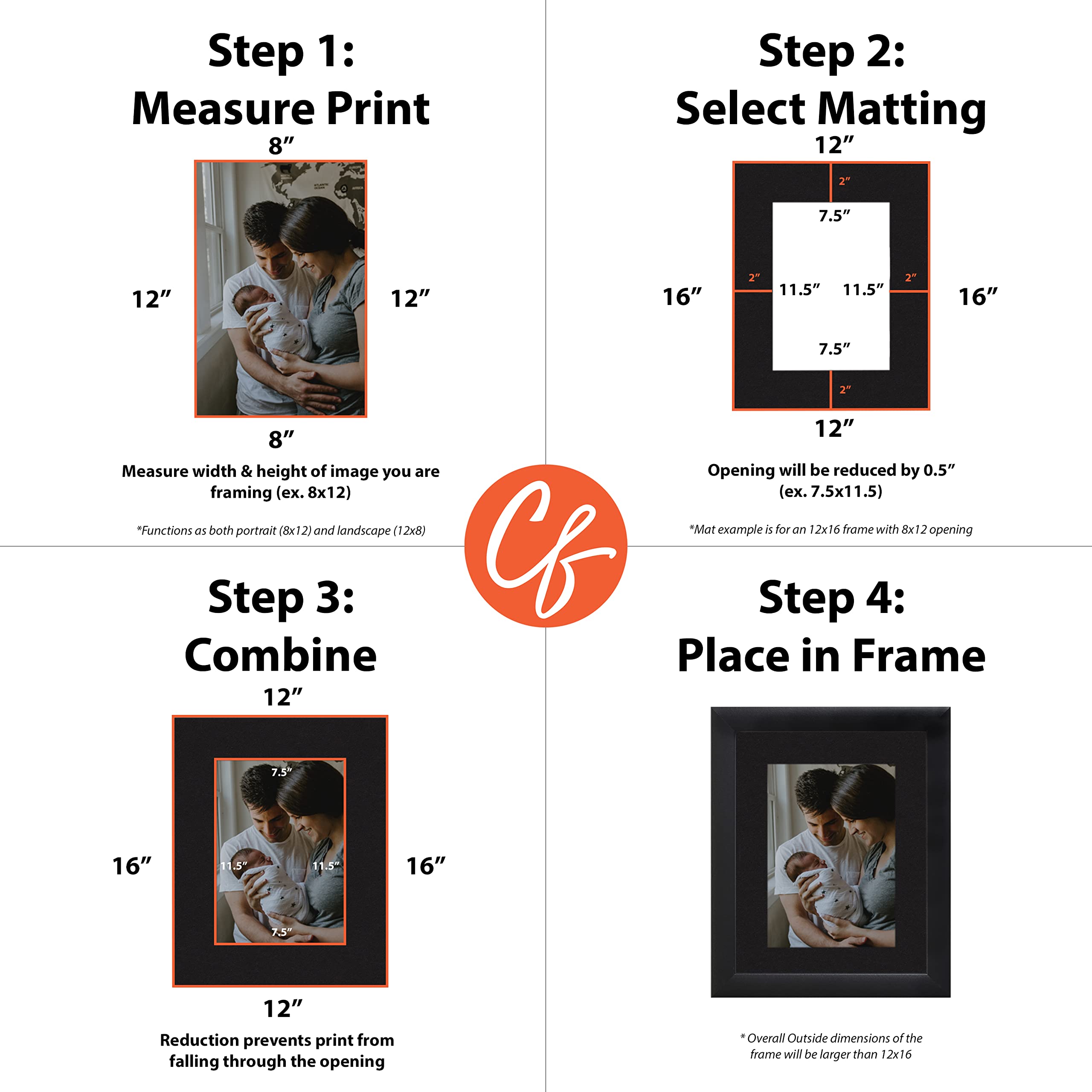 Step 1:
Measure Print

8″

12″

12″

8″

Measure width & height of image you are framing (ex. 8x12)

*Functions as both portrait (8x12) and landscape (12x8)

Step 2:
Select Matting

12″

2″

7.5″

16″

2″

11.5″

11.5″

2″

16″

7.5″

2″

12″

Opening will be reduced by 0.5″ (ex. 7.5x11.5)

*Mat example is for an 12x16 frame with 8x12 opening

Cf

Step 3:
Combine

12″

7.5″

16″

11.5″

11.5″

16″

7.5″

12″

Reduction prevents print from falling through the opening

Step 4:
Place in Frame

* Overall Outside dimensions of the frame will be larger than 12x16