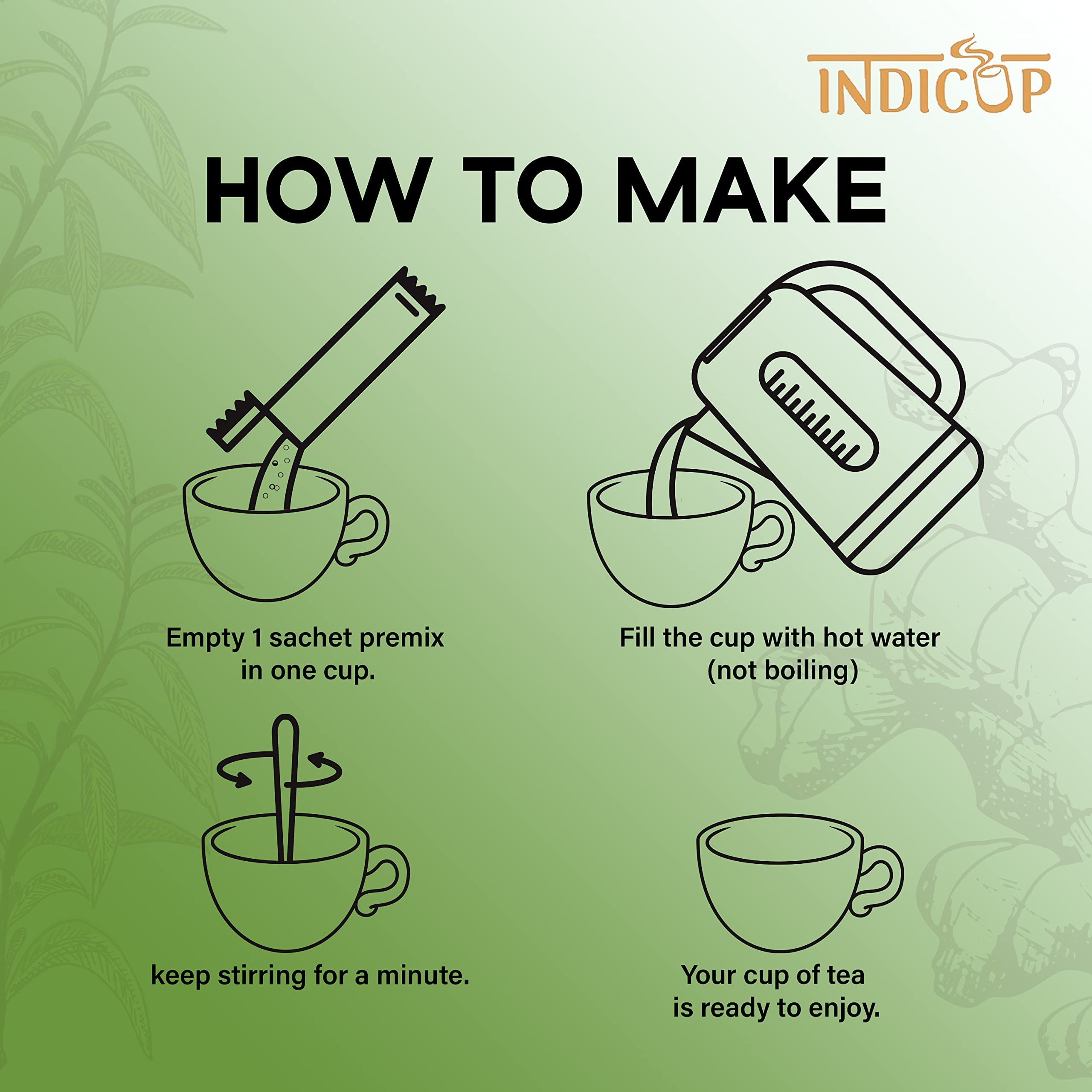 INDICUP

HOW TO MAKE

Empty 1 sachet premix in one cup.

Fill the cup with hot water (not boiling)

keep stirring for a minute.

Your cup of tea is ready to enjoy.