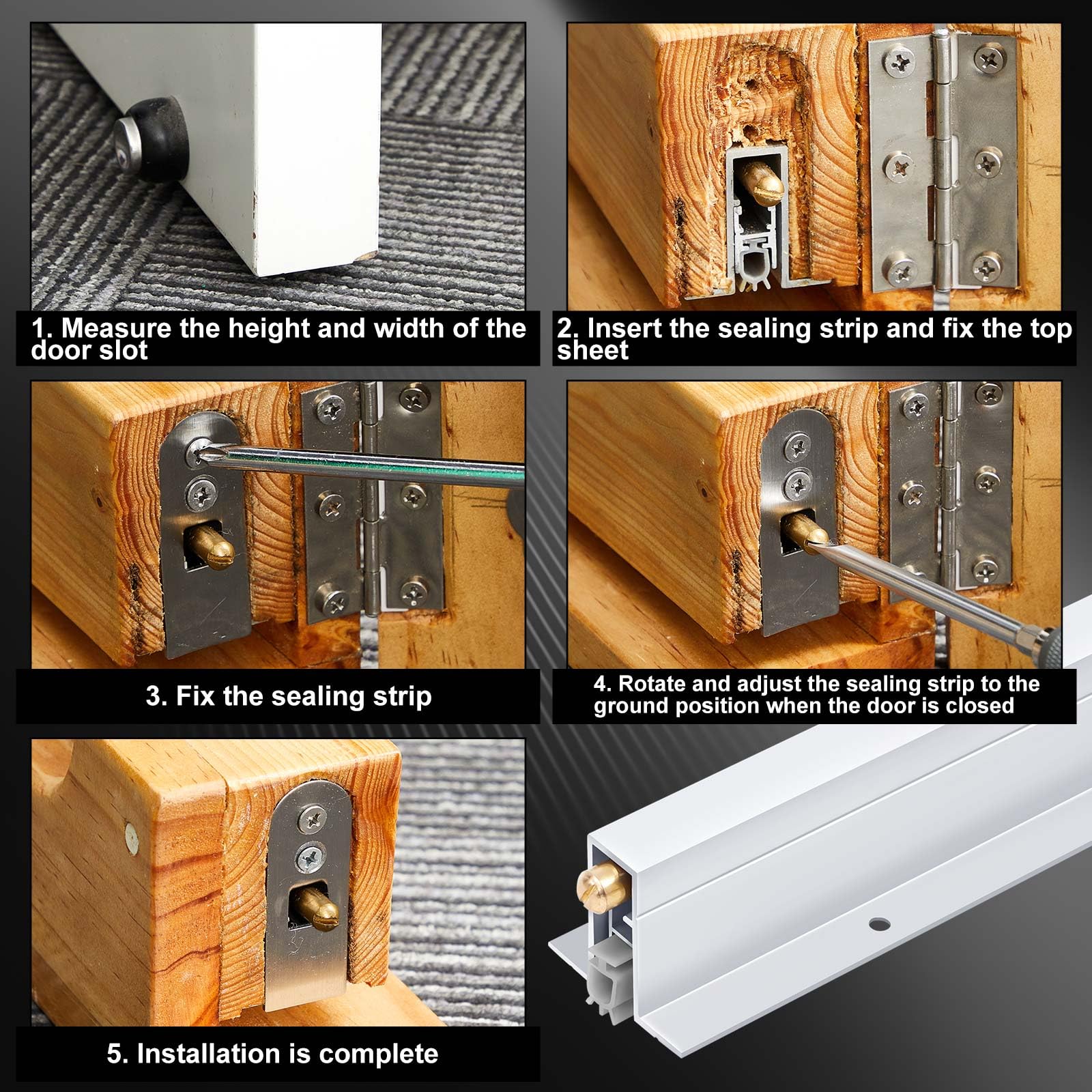 1. Measure the height and width of the door slot

2. Insert the sealing strip and fix the top sheet

3. Fix the sealing strip

4. Rotate and adjust the sealing strip to the ground position when the door is closed

5. Installation is complete