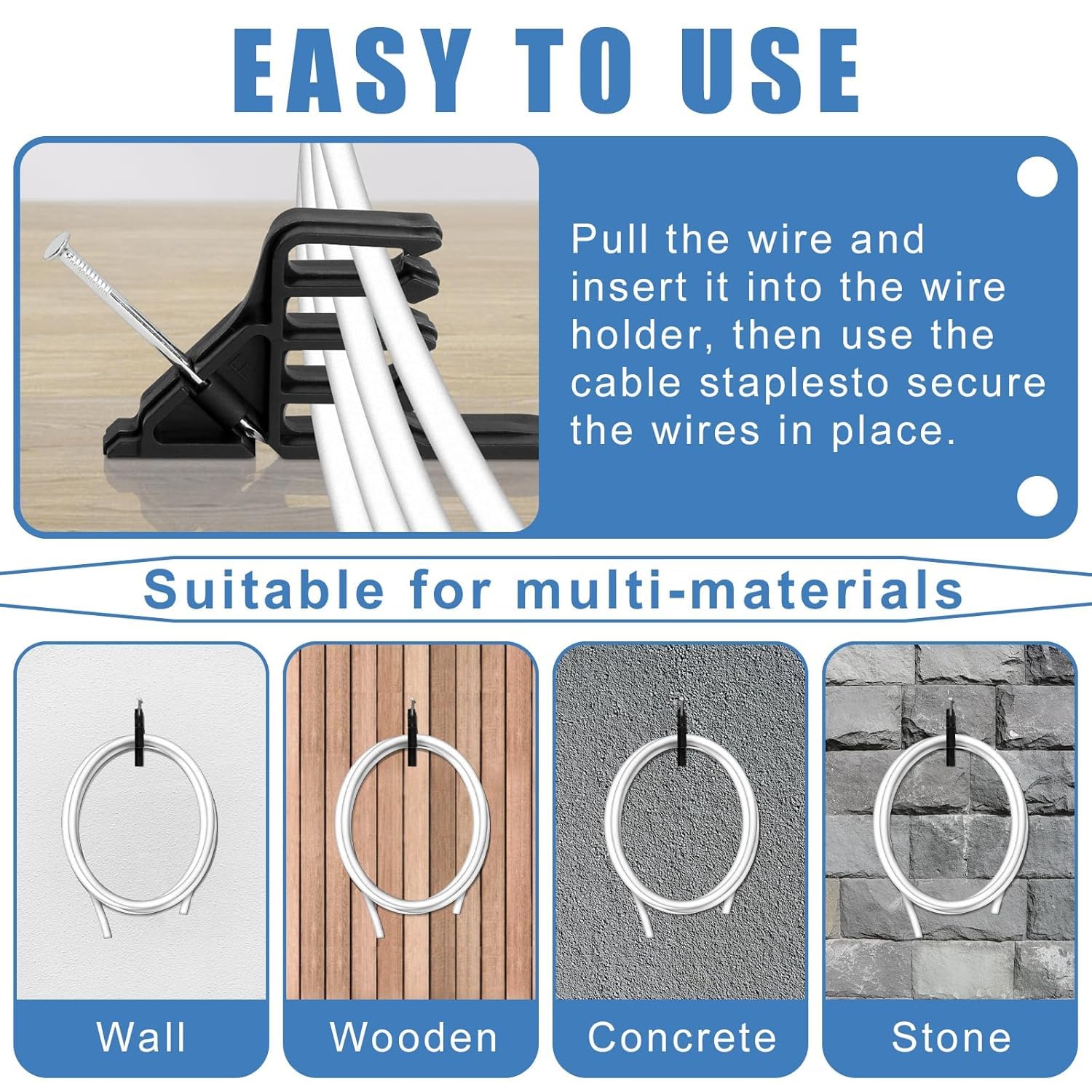 EASY TO USE

Pull the wire and insert it into the wire holder, then use the cable staplesto secure the wires in place.

Suitable for multi-materials

Wall

Wooden

Concrete

Stone