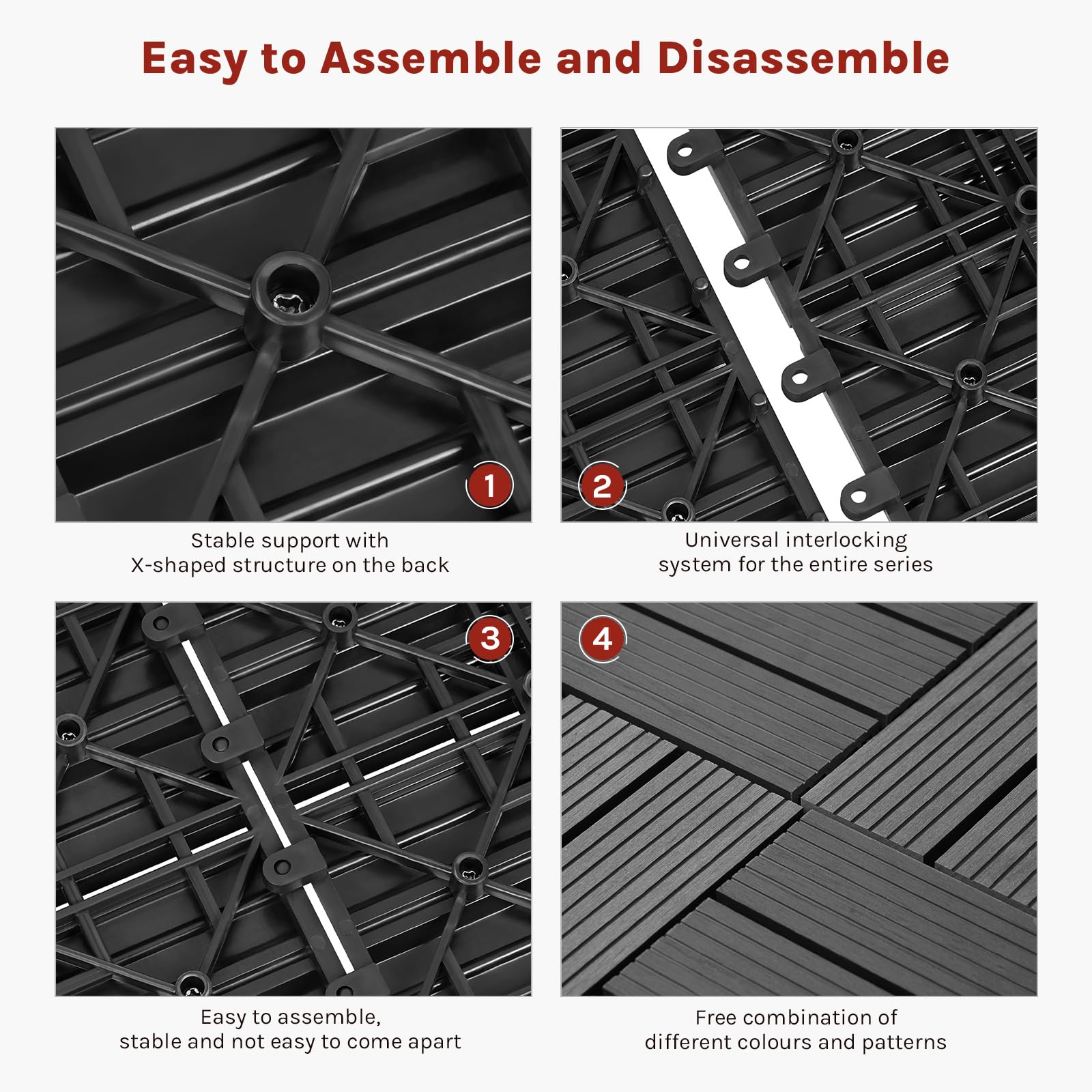 Easy to Assemble and Disassemble

1

Stable support with X-shaped structure on the back

2

Universal interlocking system for the entire series

3

Easy to assemble, stable and not easy to come apart

4

Free combination of different colours and patterns