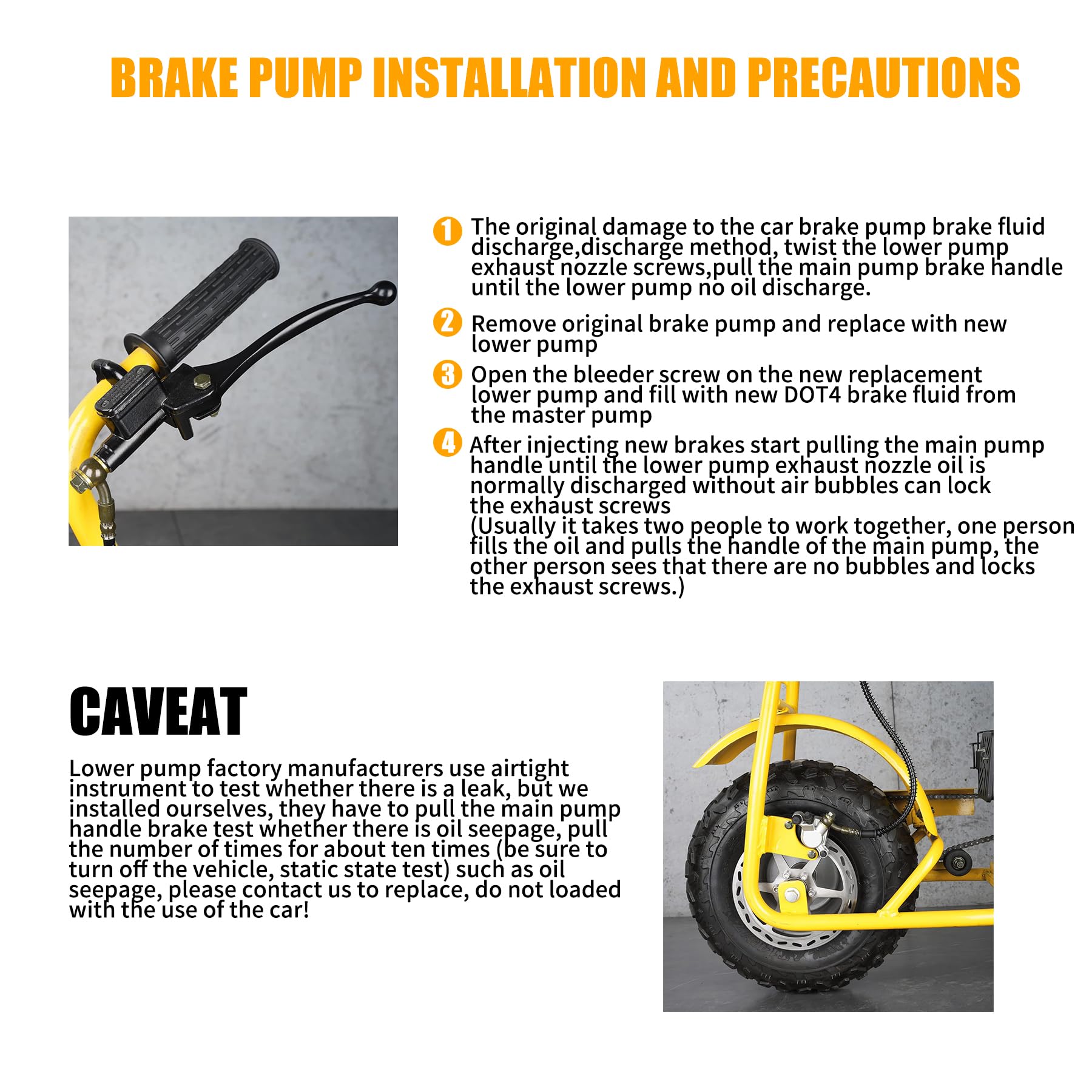 BRAKE PUMP INSTALLATION AND PRECAUTIONS

1 The original damage to the car brake pump brake fluid discharge,discharge method, twist the lower pump exhaust nozzle screws,pull the main pump brake handle until the lower pump no oil discharge.

2 Remove original brake pump and replace with new lower pump

3 Open the bleeder screw on the new replacement lower pump and fill with new DOT4 brake fluid from the master pump

4 After injecting new brakes start pulling the main pump handle until the lower pump exhaust nozzle oil is normally discharged without air bubbles can lock the exhaust screws
(Usually it takes two people to work together, one person fills the oil and pulls the handle of the main pump, the other person sees that there are no bubbles and locks the exhaust screws.)

CAVEAT

Lower pump factory manufacturers use airtight instrument to test whether there is a leak, but we installed ourselves, they have to pull the main pump handle brake test whether there is oil seepage, pull the number of times for about ten times (be sure to turn off the vehicle, static state test) such as oil seepage, please contact us to replace, do not loaded with the use of the car!