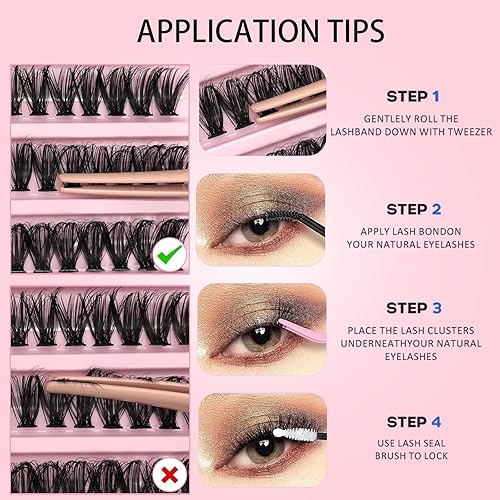 APPLICATION TIPS

STEP 1
GENTLELY ROLL THE LASHBAND DOWN WITH TWEEZER

STEP 2
APPLY LASH BONDON YOUR NATURAL EYELASHES

STEP 3
PLACE THE LASH CLUSTERS UNDERNEATHYOUR NATURAL EYELASHES

STEP 4
USE LASH SEAL BRUSH TO LOCK