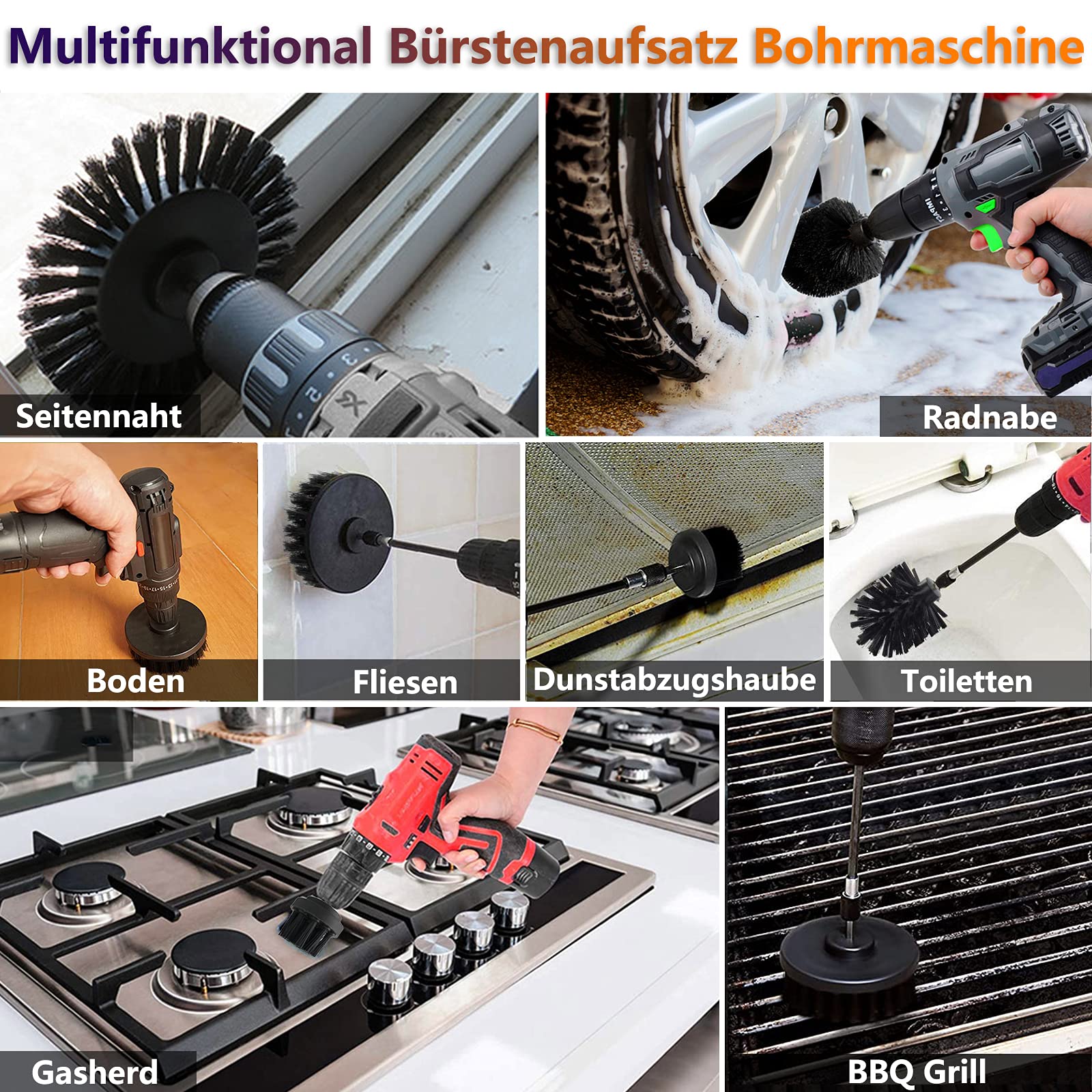 Multifunktional Bürstenaufsatz Bohrmaschine

Seitennaht

Radnabe

Boden

Fliesen

Dunstabzugshaube

Toiletten

Gasherd

BBQ Grill