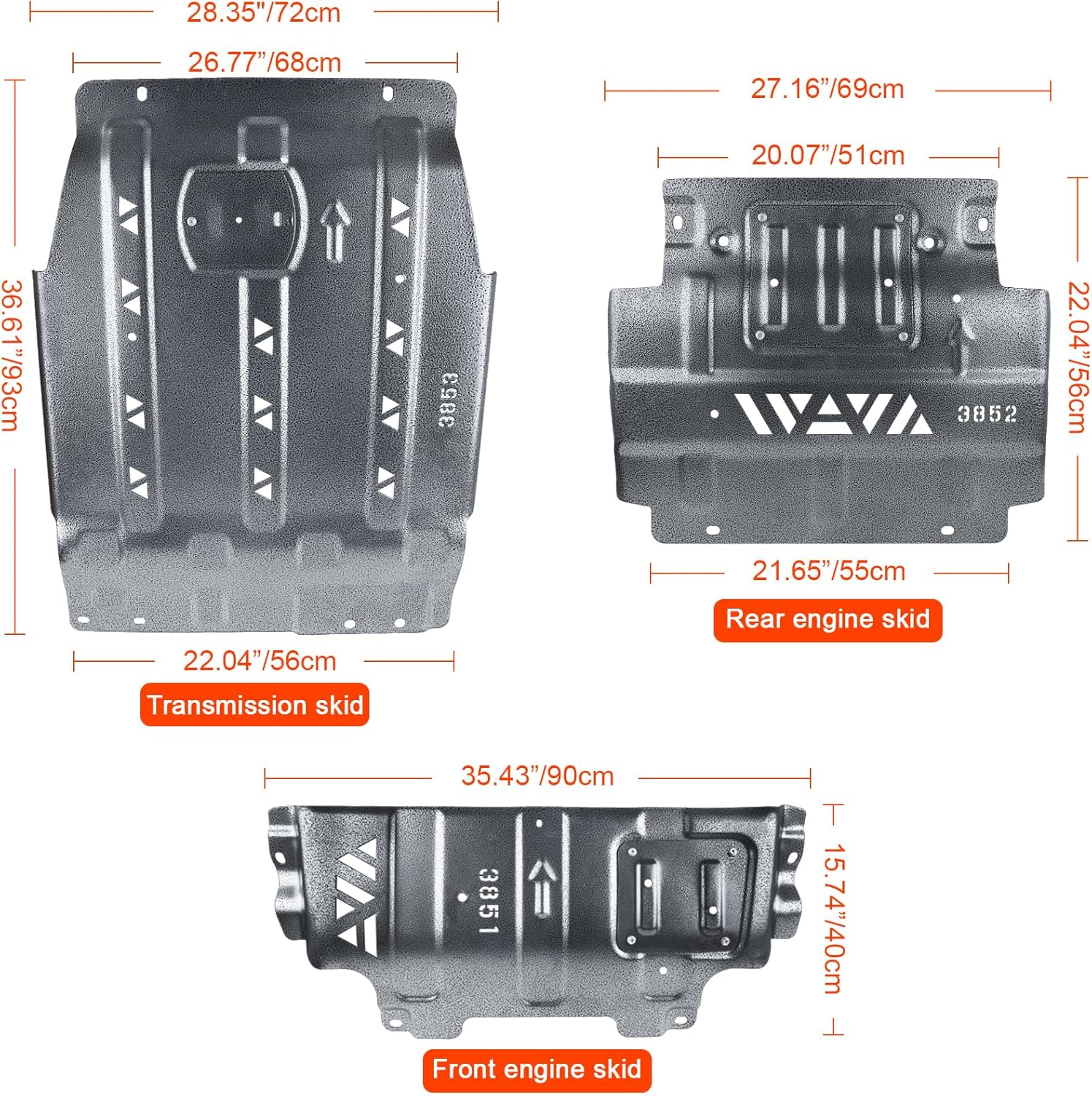 28.35"/72cm

26.77"/68cm

36.61"/93cm

3853

22.04"/56cm

Transmission skid

27.16"/69cm

20.07"/51cm

22.04"/56cm

3852

21.65"/55cm

Rear engine skid

35.43"/90cm

15.74"/40cm

3851

Front engine skid