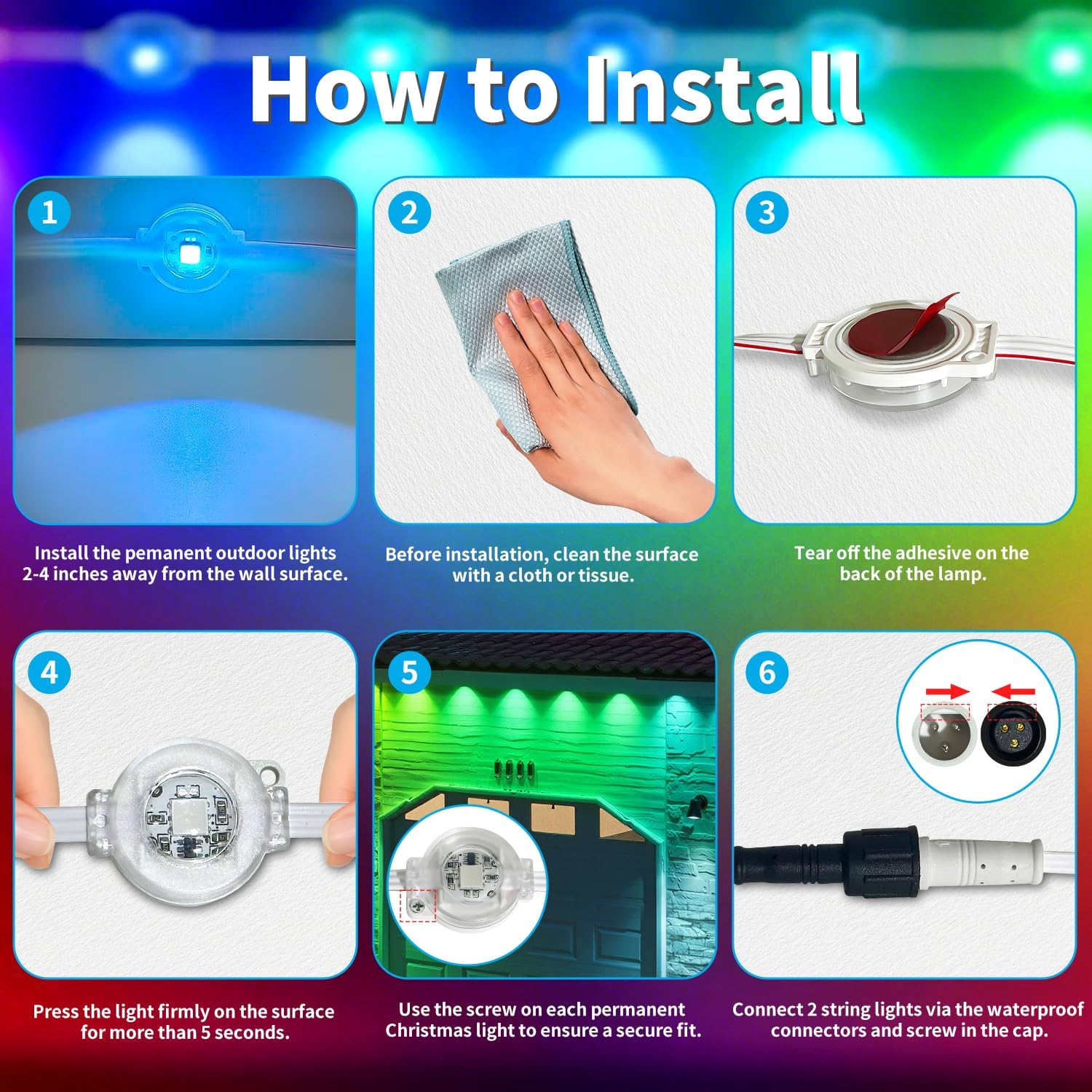 How to Install

1

Install the pemanent outdoor lights 2-4 inches away from the wall surface.

2

Before installation, clean the surface with a cloth or tissue.

3

Tear off the adhesive on the back of the lamp.

4

Press the light firmly on the surface for more than 5 seconds.

5

Use the screw on each permanent Christmas light to ensure a secure fit.

6

Connect 2 string lights via the waterproof connectors and screw in the cap.