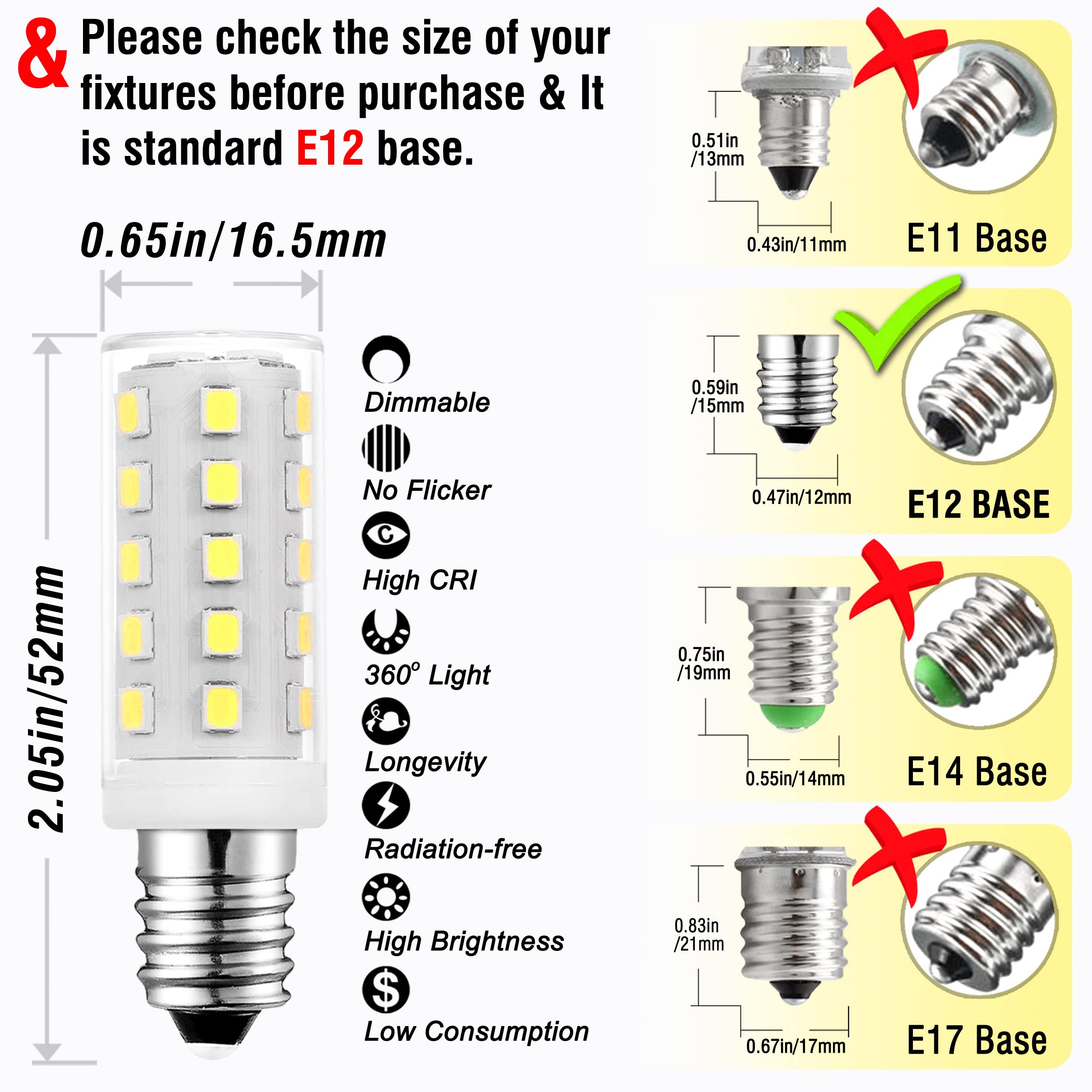 & Please check the size of your fixtures before purchase & It is standard E12 base.

0.65in/16.5mm

2.05in/52mm

Dimmable

No Flicker

High CRI

360° Light

Longevity

Radiation-free

High Brightness

Low Consumption

0.51in /13mm

0.43in/11mm

E11 Base

0.59in /15mm

0.47in/12mm

E12 BASE

0.75in /19mm

0.55in/14mm

E14 Base

0.83in /21mm

0.67in/17mm

E17 Base