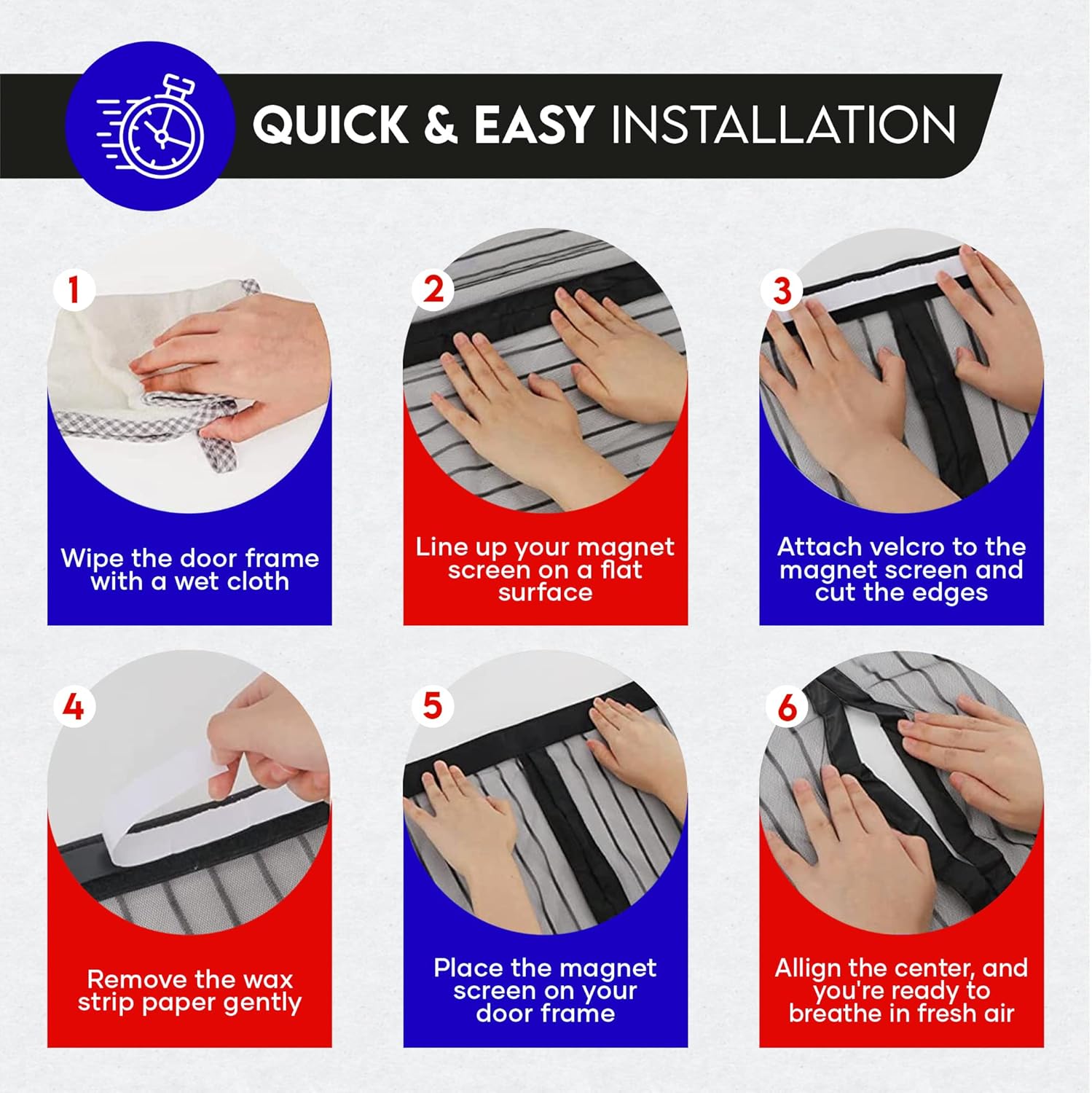 QUICK & EASY INSTALLATION

1

Wipe the door frame with a wet cloth

2

Line up your magnet screen on a flat surface

3

Attach velcro to the magnet screen and cut the edges

4

Remove the wax strip paper gently

5

Place the magnet screen on your door frame

6

Allign the center, and you're ready to breathe in fresh air