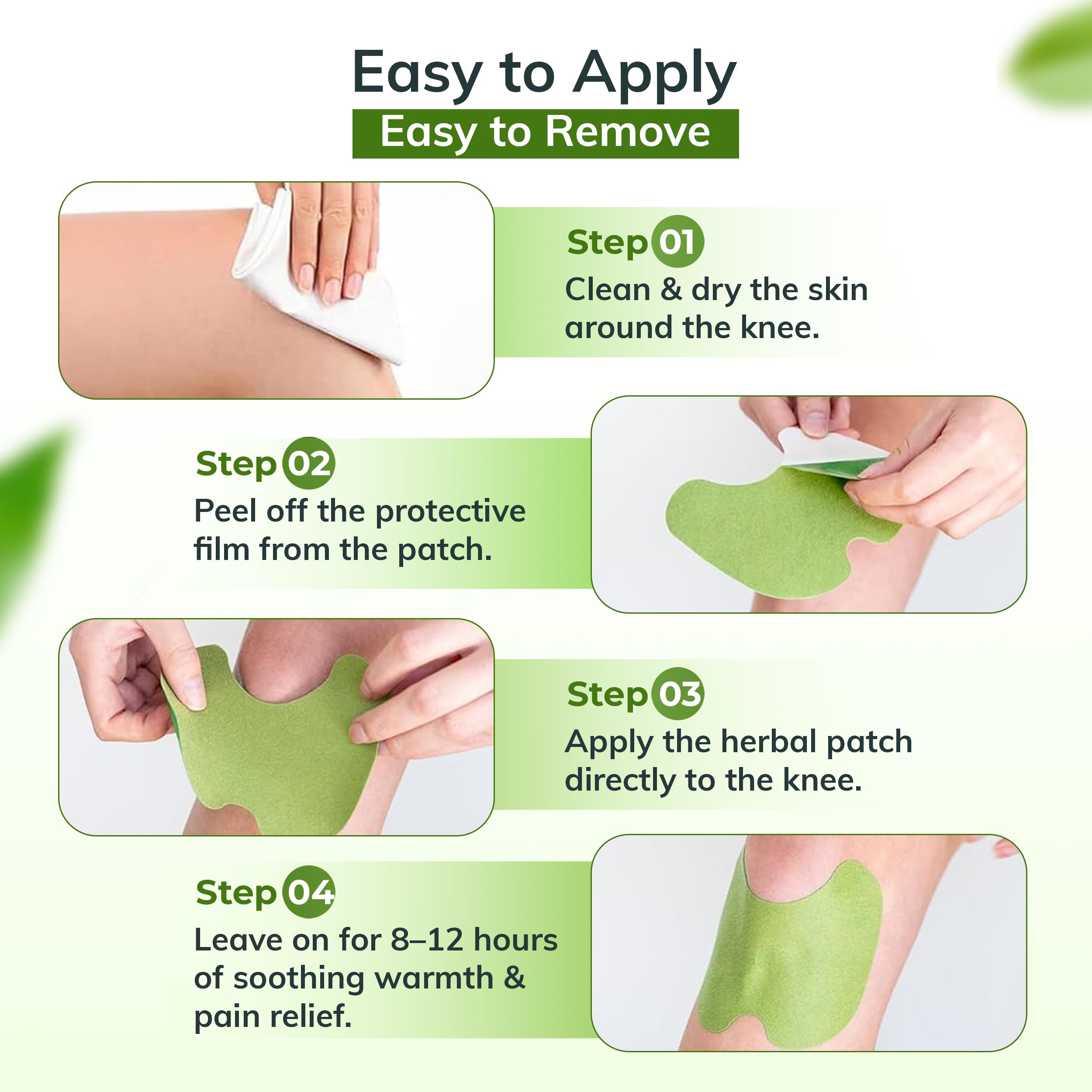 Easy to Apply

Easy to Remove

Step 01

Clean & dry the skin around the knee.

Step 02

Peel off the protective film from the patch.

Step 03

Apply the herbal patch directly to the knee.

Step 04

Leave on for 8–12 hours of soothing warmth & pain relief.