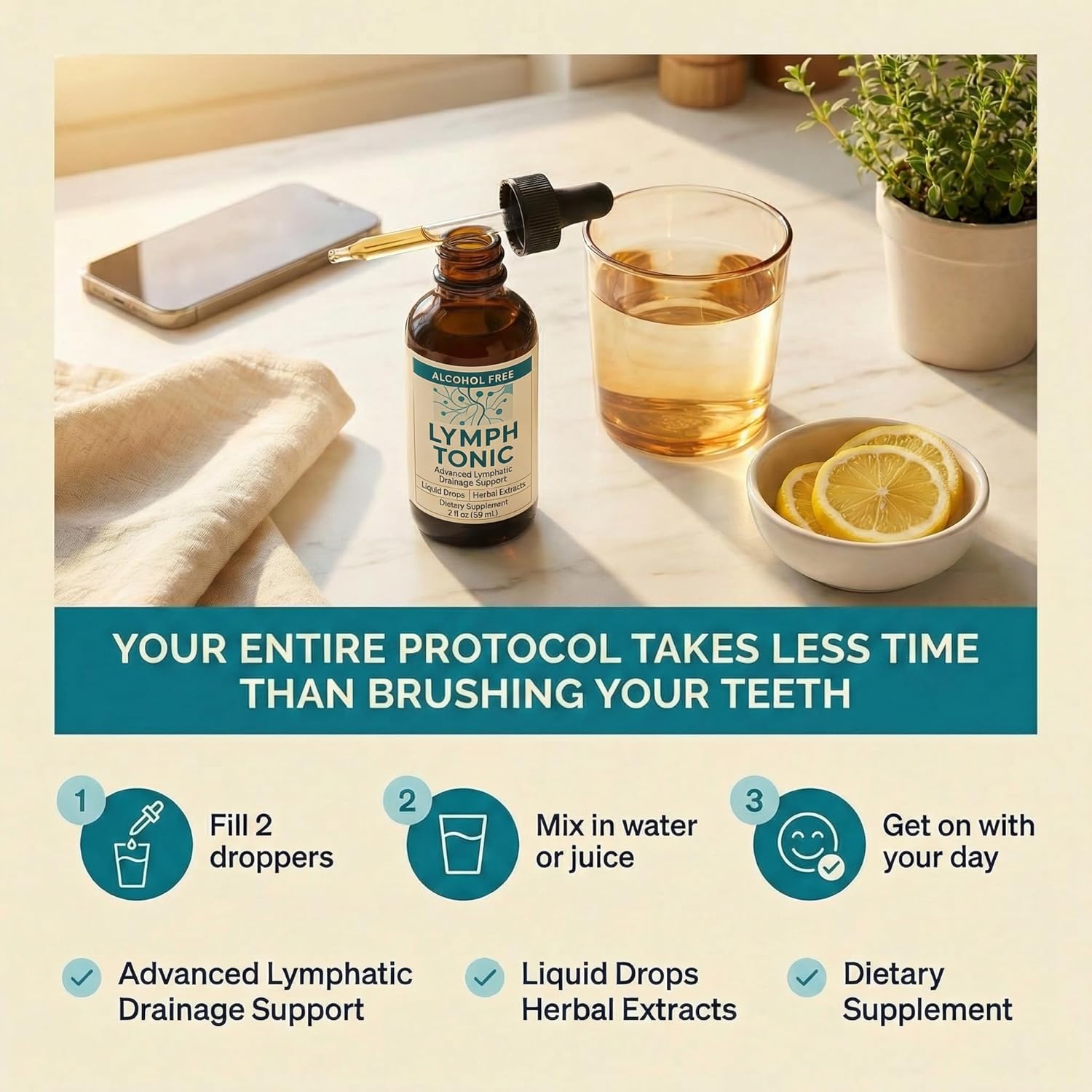 ALCOHOL FREE
LYMPH TONIC
Advanced Lymphatic Drainage Support
Liquid Drops | Herbal Extracts
Dietary Supplement
2 fl oz (59 mL)

YOUR ENTIRE PROTOCOL TAKES LESS TIME THAN BRUSHING YOUR TEETH

1 Fill 2 droppers

2 Mix in water or juice

3 Get on with your day

Advanced Lymphatic Drainage Support

Liquid Drops Herbal Extracts

Dietary Supplement