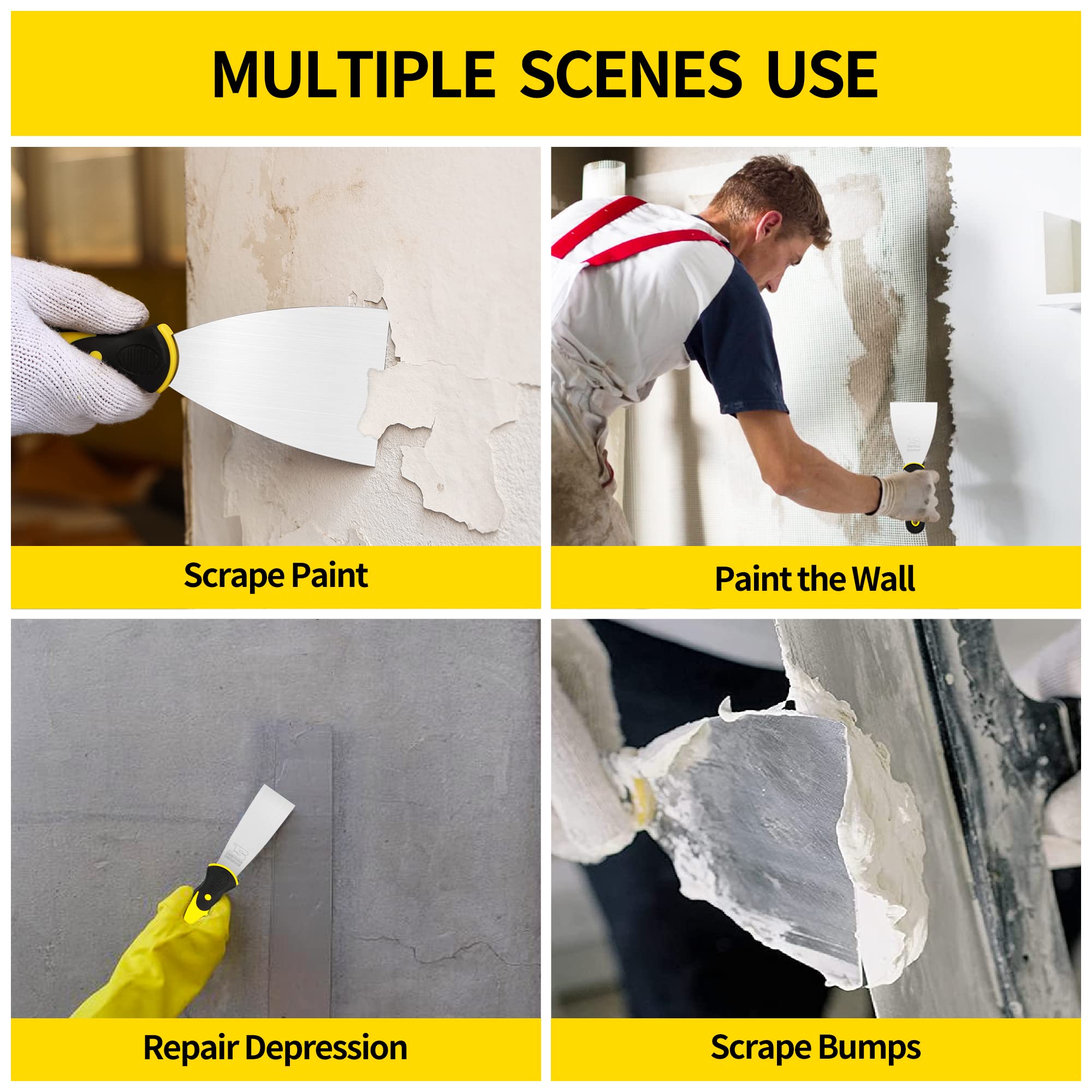 MULTIPLE SCENES USE

Scrape Paint

Paint the Wall

Repair Depression

Scrape Bumps