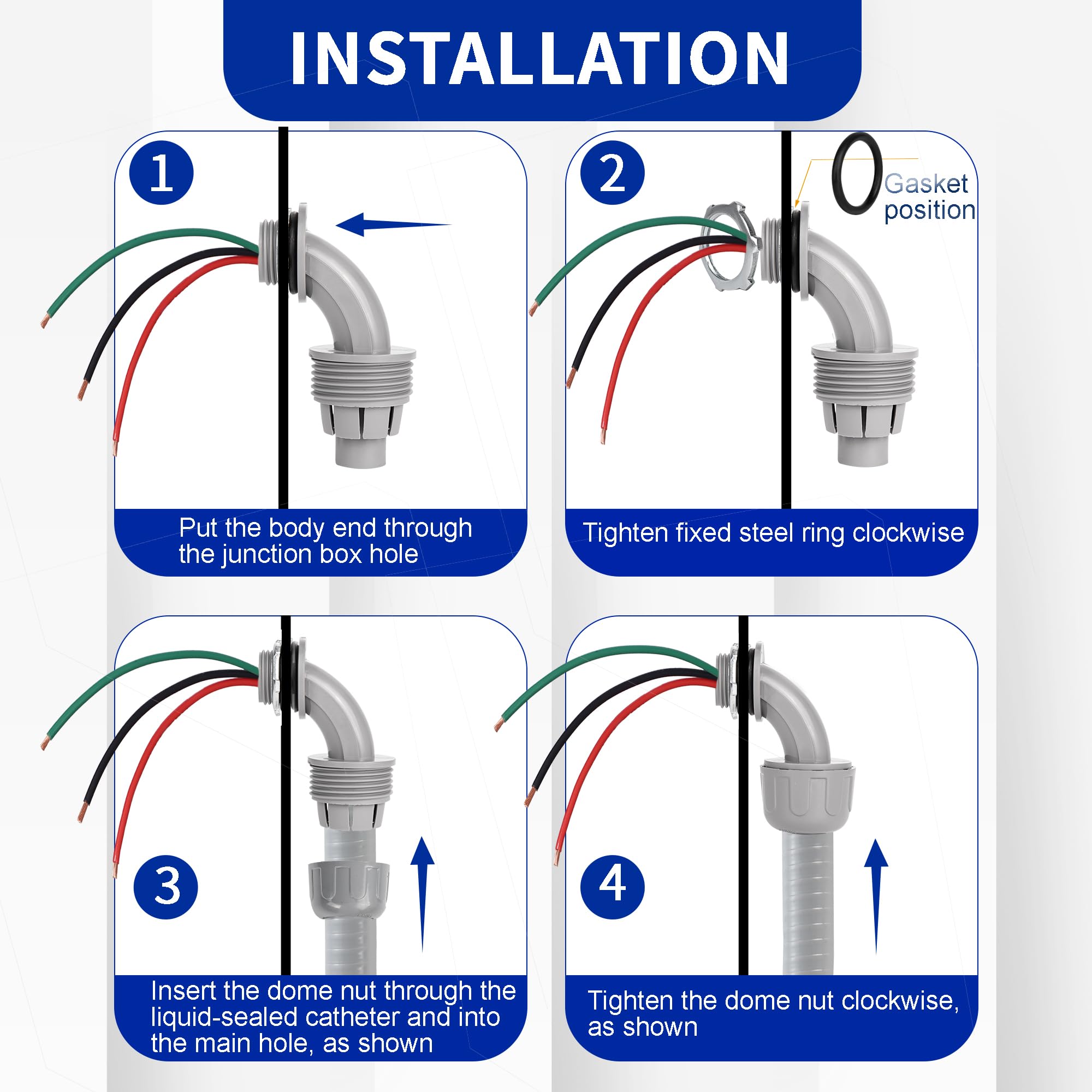 INSTALLATION

1

Put the body end through the junction box hole

2

Gasket position

Tighten fixed steel ring clockwise

3

Insert the dome nut through the liquid-sealed catheter and into the main hole, as shown

4

Tighten the dome nut clockwise, as shown