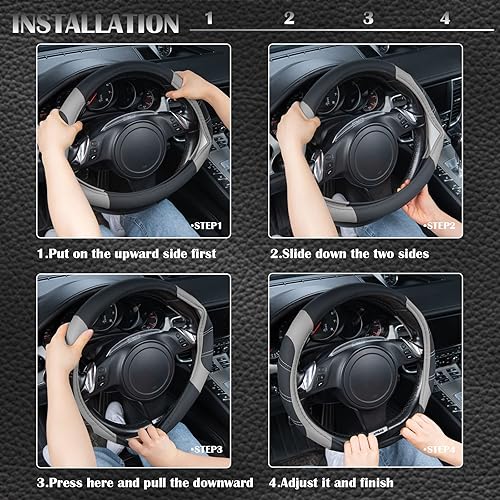 INSTALLATION 1 2 3 4

•STEP1

1.Put on the upward side first

•STEP2

2.Slide down the two sides

•STEP3

3.Press here and pull the downward

•STEP4

4.Adjust it and finish