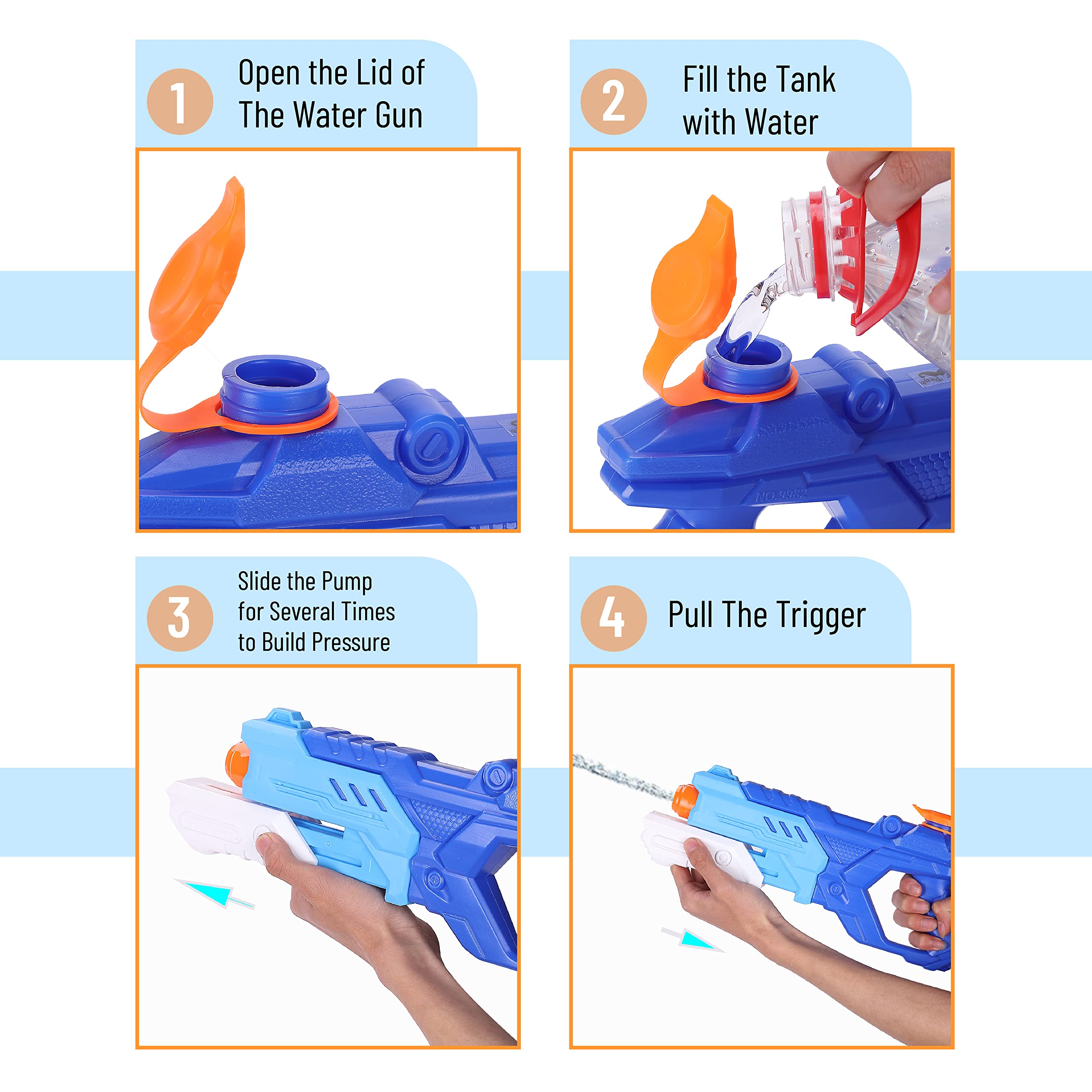 1 Open the Lid of The Water Gun

2 Fill the Tank with Water

NO.9982

3 Slide the Pump for Several Times to Build Pressure

4 Pull The Trigger