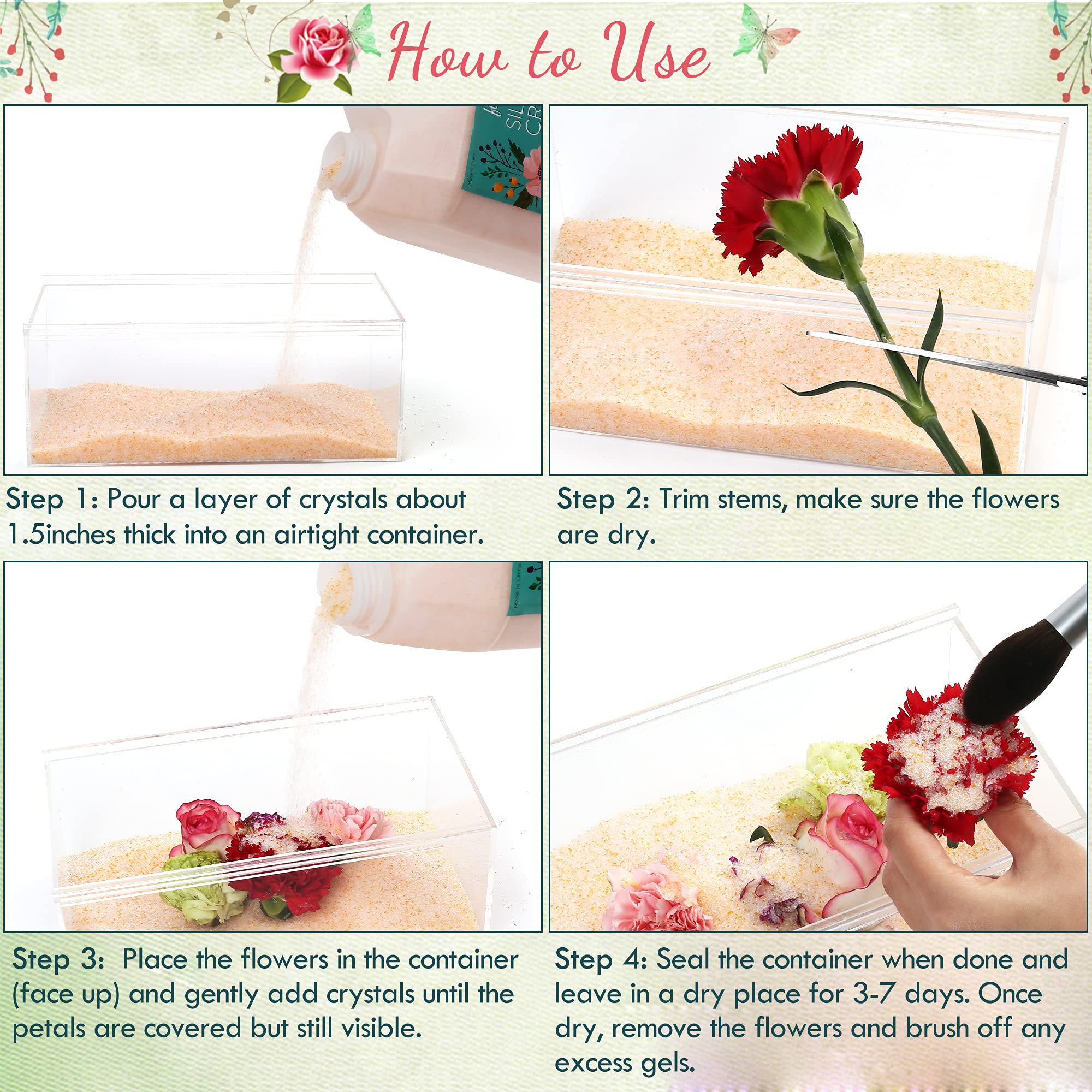 How to Use

SIL
CR

Made in China

Step 1: Pour a layer of crystals about 1.5inches thick into an airtight container.

Step 2: Trim stems, make sure the flowers are dry.

Made in China

Step 3: Place the flowers in the container (face up) and gently add crystals until the petals are covered but still visible.

Step 4: Seal the container when done and leave in a dry place for 3-7 days. Once dry, remove the flowers and brush off any excess gels.