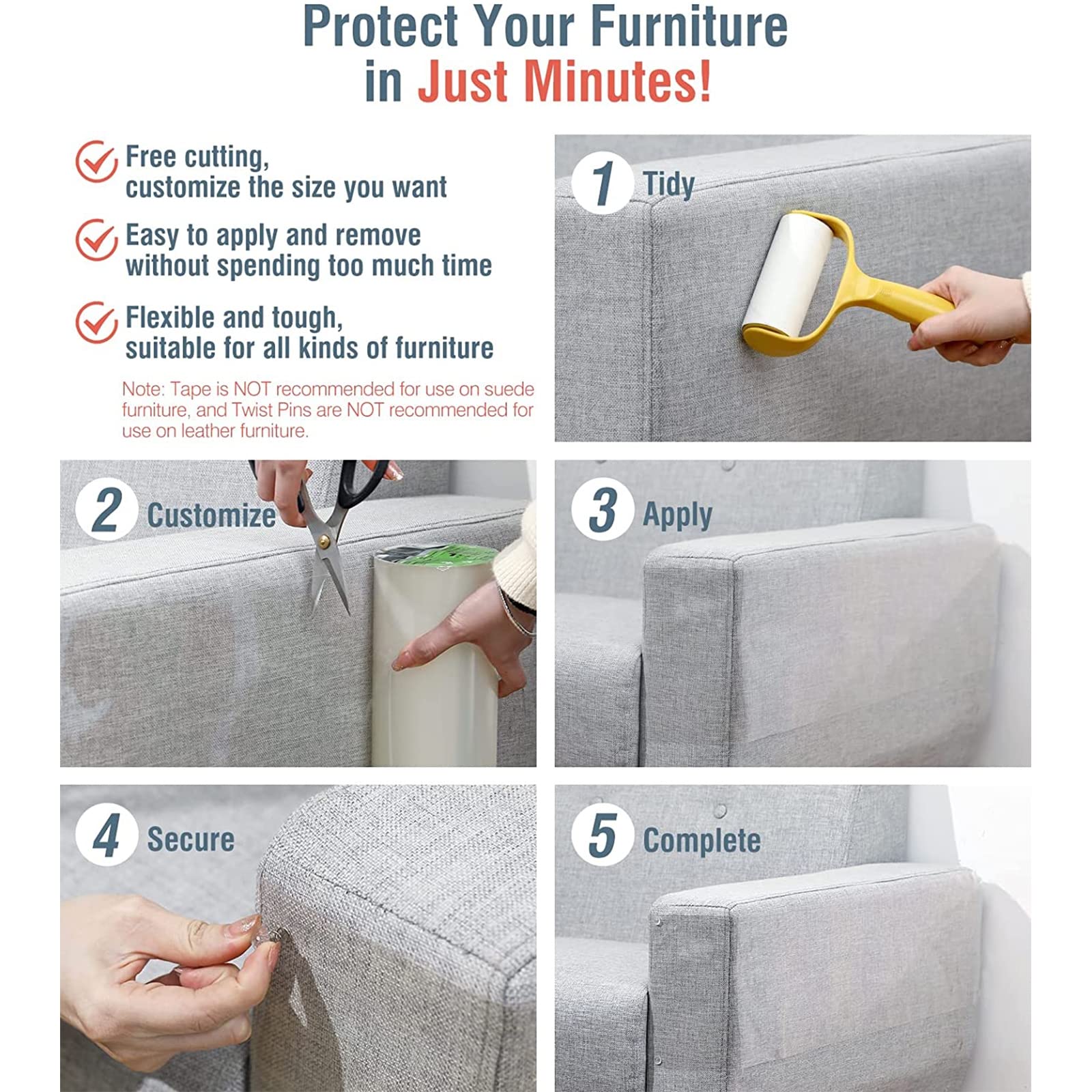 Protect Your Furniture in Just Minutes!

Free cutting, customize the size you want

Easy to apply and remove without spending too much time

Flexible and tough, suitable for all kinds of furniture

Note: Tape is NOT recommended for use on suede furniture, and Twist Pins are NOT recommended for use on leather furniture.

1 Tidy

2 Customize

3 Apply

4 Secure

5 Complete