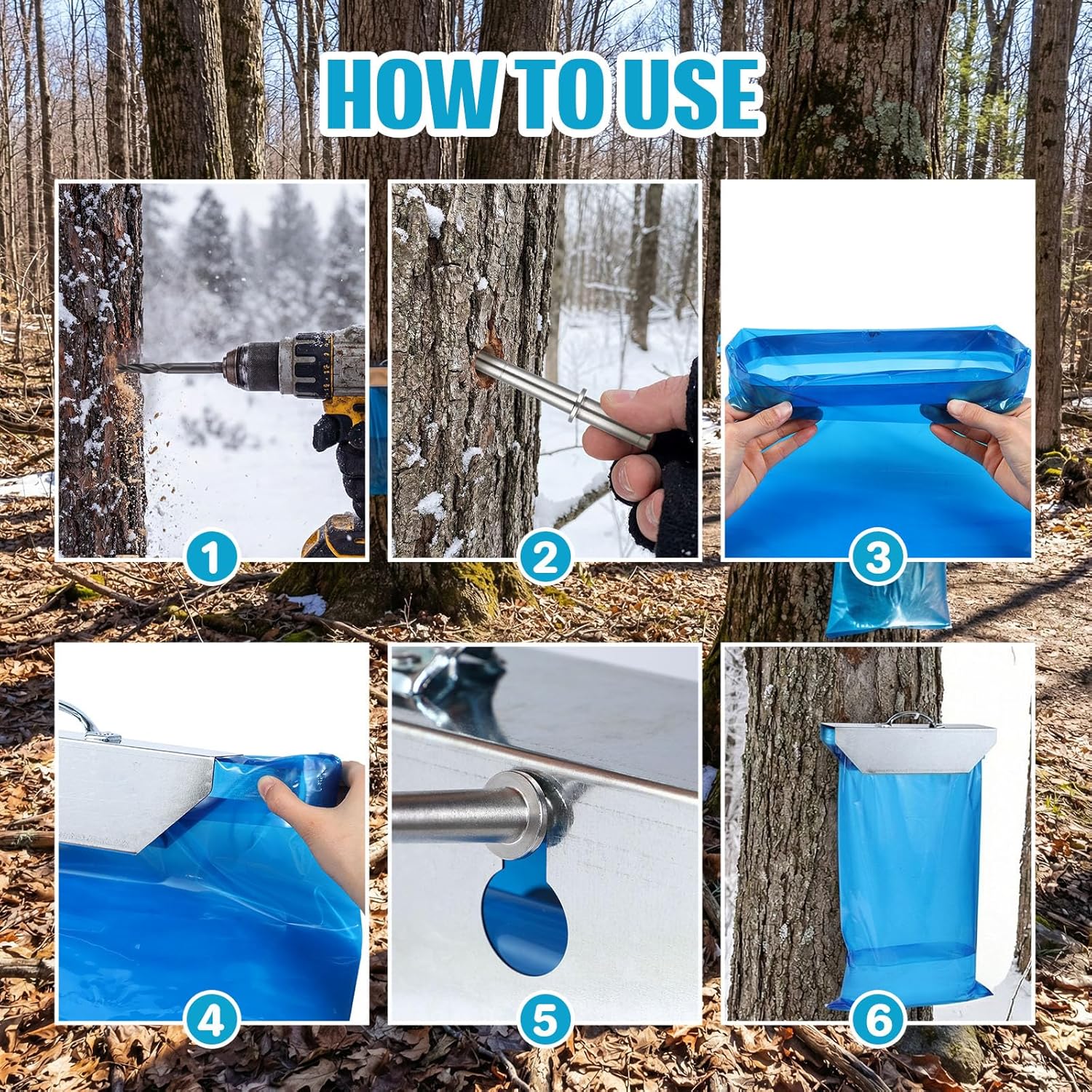 HOW TO USE

1

2

3

4

5

6