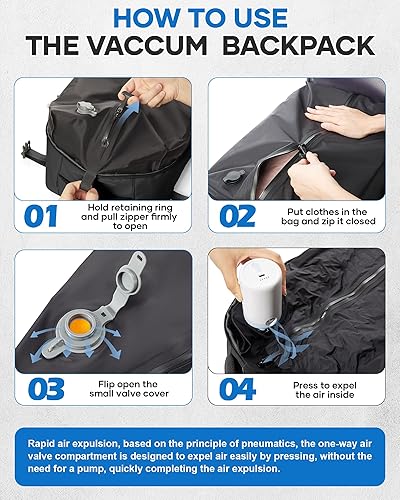 HOW TO USE
THE VACCUM BACKPACK

01 Hold retaining ring and pull zipper firmly to open

02 Put clothes in the bag and zip it closed

03 Flip open the small valve cover

04 Press to expel the air inside

Rapid air expulsion, based on the principle of pneumatics, the one-way air valve compartment is designed to expel air easily by pressing, without the need for a pump, quickly completing the air expulsion.