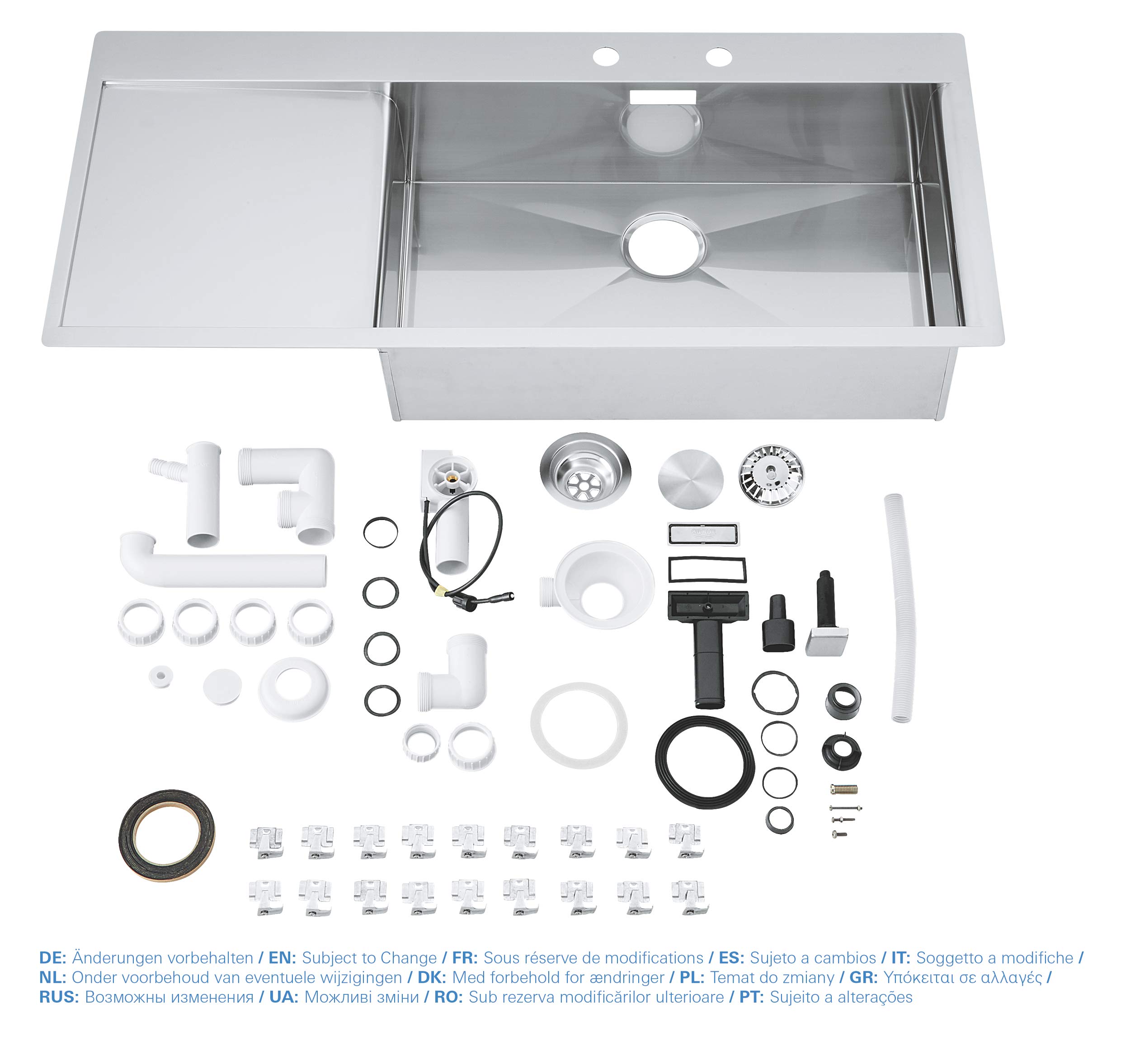 DE: Änderungen vorbehalten / EN: Subject to Change / FR: Sous réserve de modifications / ES: Sujeto a cambios / IT: Soggetto a modifiche / NL: Onder voorbehoud van eventuele wijzigingen / DK: Med forbehold for ændringer / PL: Temat do zmiany / GR: Υπόκειται σε αλλαγές / RUS: Возможны изменения / UA: Можливі зміни / RO: Sub rezerva modificărilor ulterioare / PT: Sujeito a alterações