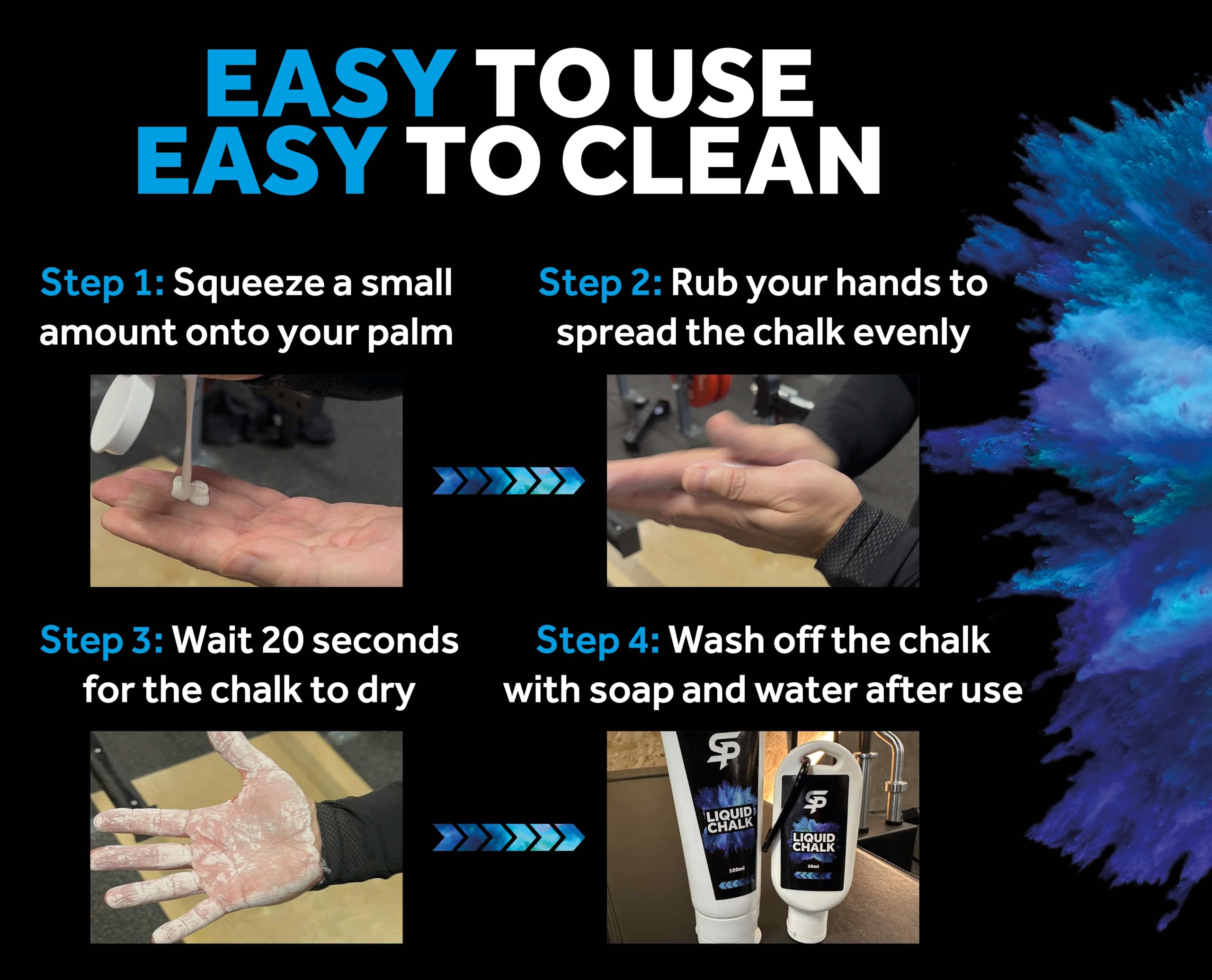 EASY TO USE
EASY TO CLEAN

Step 1: Squeeze a small amount onto your palm

Step 2: Rub your hands to spread the chalk evenly

Step 3: Wait 20 seconds for the chalk to dry

Step 4: Wash off the chalk with soap and water after use

SP
LIQUID CHALK
100ml

SP
LIQUID CHALK
50ml