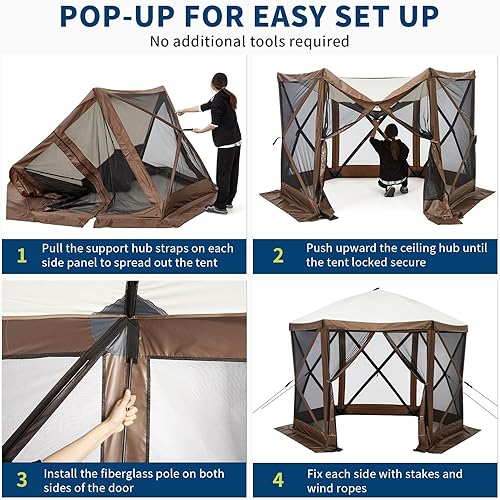 POP-UP FOR EASY SET UP

No additional tools required

1 Pull the support hub straps on each side panel to spread out the tent

2 Push upward the ceiling hub until the tent locked secure

3 Install the fiberglass pole on both sides of the door

4 Fix each side with stakes and wind ropes