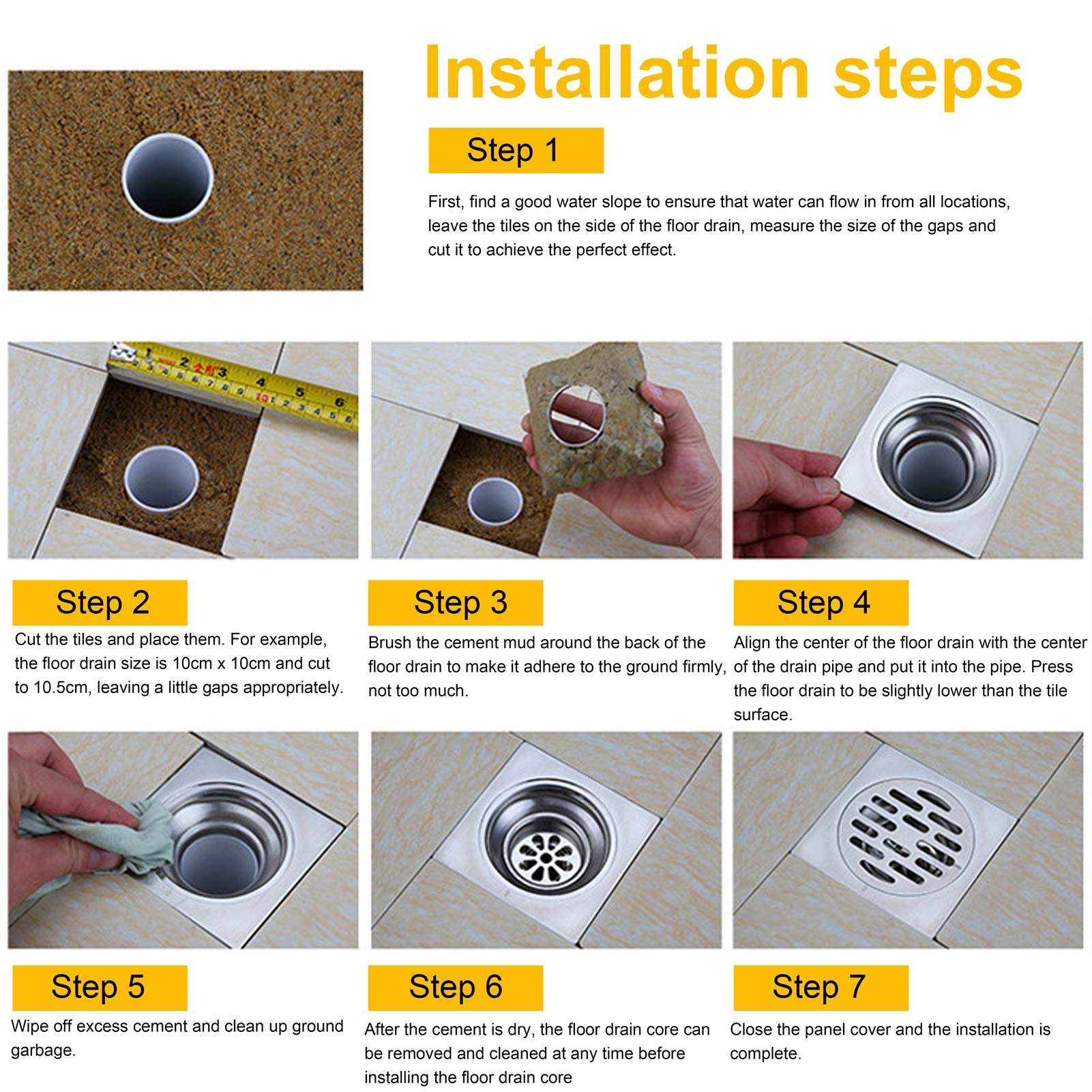 Installation steps

Step 1

First, find a good water slope to ensure that water can flow in from all locations, leave the tiles on the side of the floor drain, measure the size of the gaps and cut it to achieve the perfect effect.

Step 2

Cut the tiles and place them. For example, the floor drain size is 10cm x 10cm and cut to 10.5cm, leaving a little gaps appropriately.

Step 3

Brush the cement mud around the back of the floor drain to make it adhere to the ground firmly, not too much.

Step 4

Align the center of the floor drain with the center of the drain pipe and put it into the pipe. Press the floor drain to be slightly lower than the tile surface.

Step 5

Wipe off excess cement and clean up ground garbage.

Step 6

After the cement is dry, the floor drain core can be removed and cleaned at any time before installing the floor drain core

Step 7

Close the panel cover and the installation is complete.