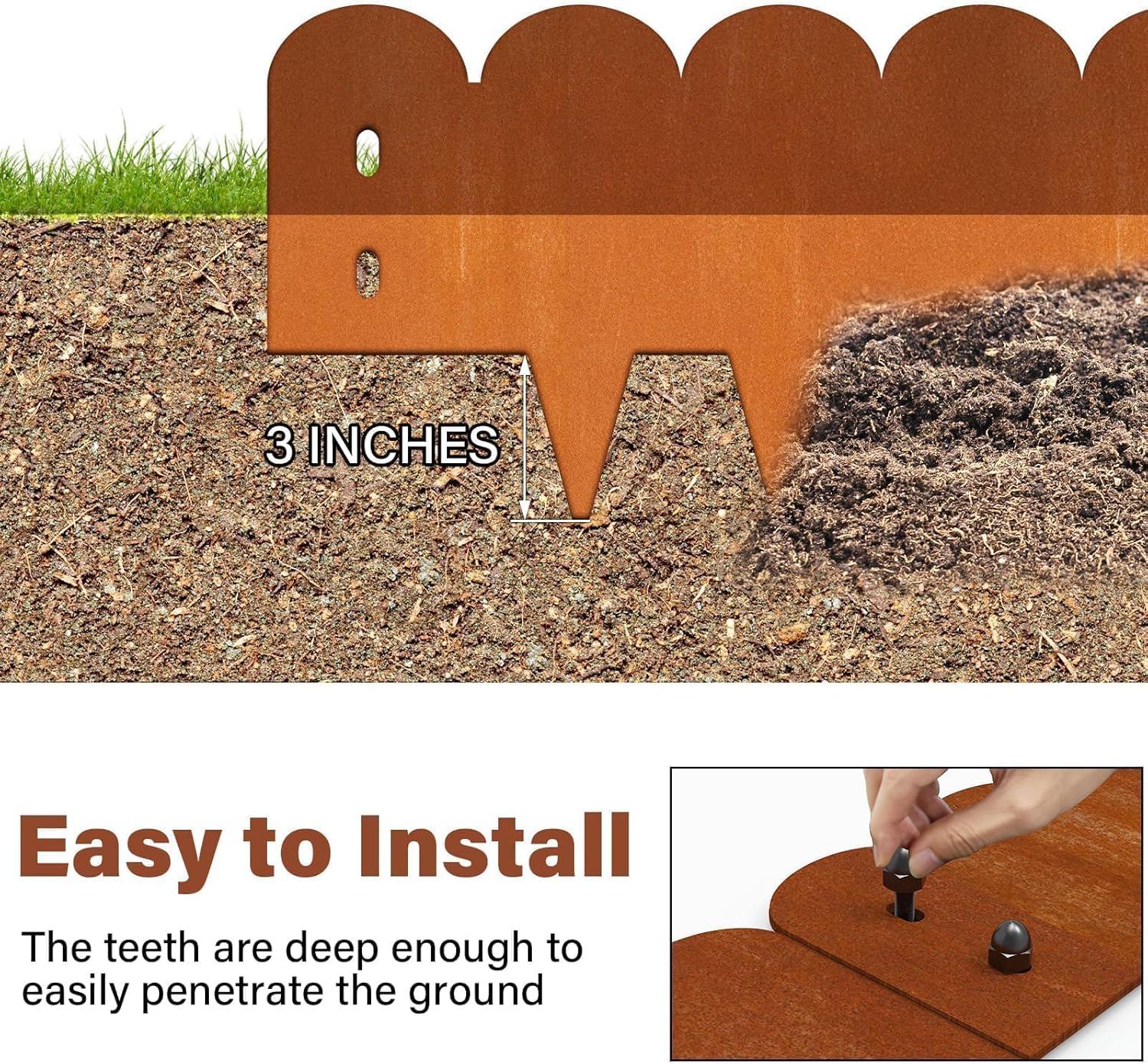 3 INCHES

Easy to Install

The teeth are deep enough to easily penetrate the ground