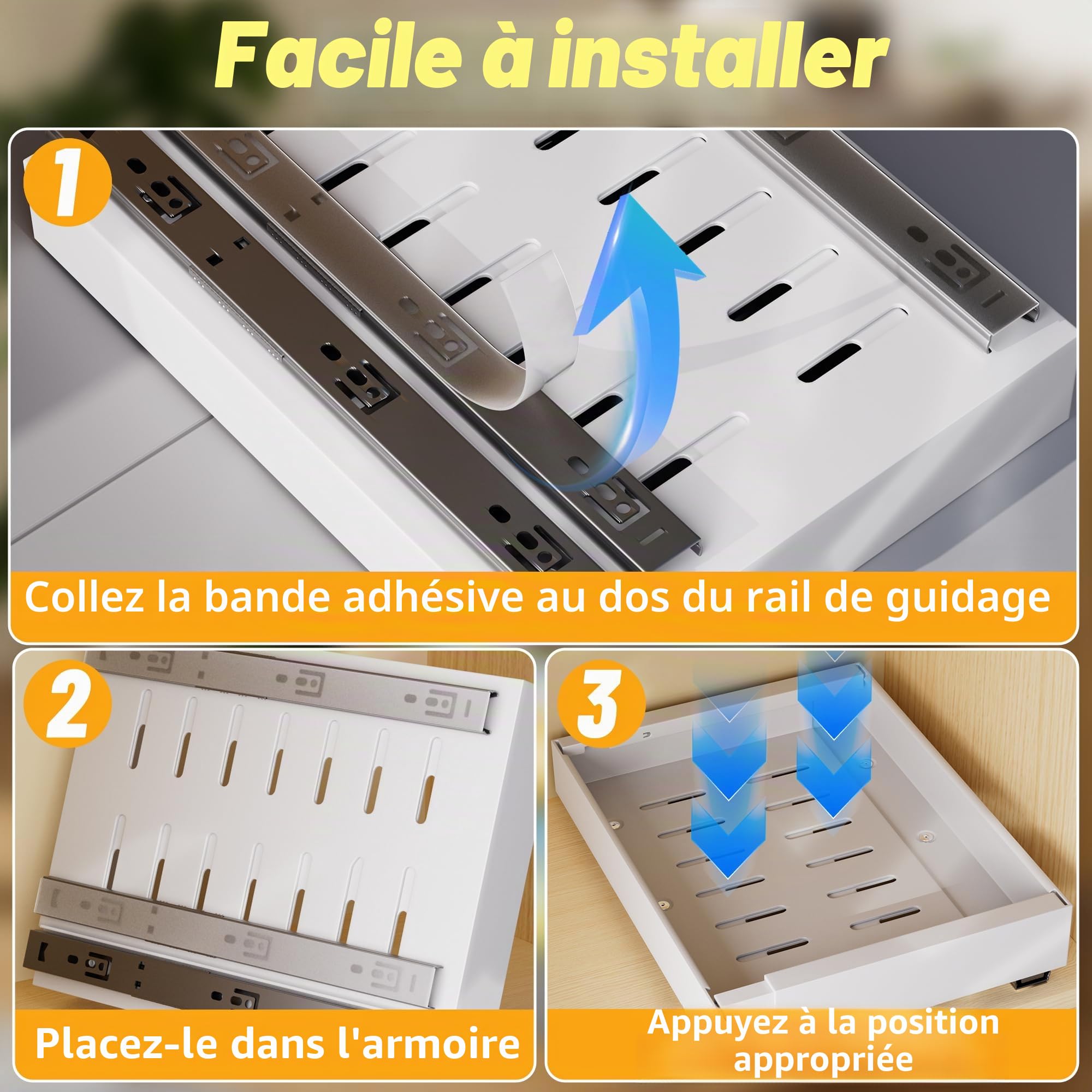 Facile à installer

1

Collez la bande adhésive au dos du rail de guidage

2

Placez-le dans l'armoire

3

Appuyez à la position appropriée