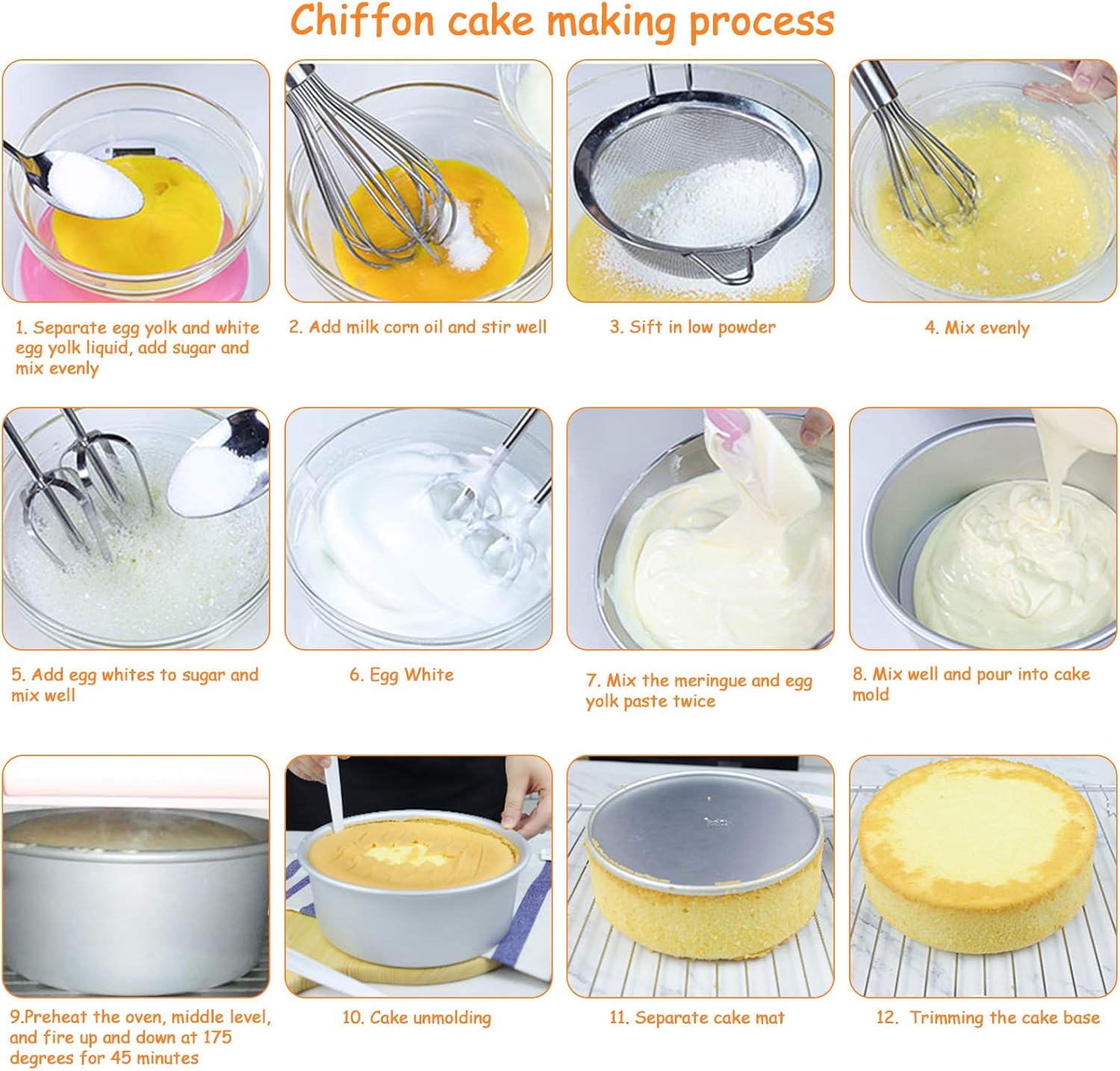 Chiffon cake making process

1. Separate egg yolk and white egg yolk liquid, add sugar and mix evenly

2. Add milk corn oil and stir well

3. Sift in low powder

4. Mix evenly

5. Add egg whites to sugar and mix well

6. Egg White

7. Mix the meringue and egg yolk paste twice

8. Mix well and pour into cake mold

9.Preheat the oven, middle level, and fire up and down at 175 degrees for 45 minutes

10. Cake unmolding

11. Separate cake mat

12. Trimming the cake base