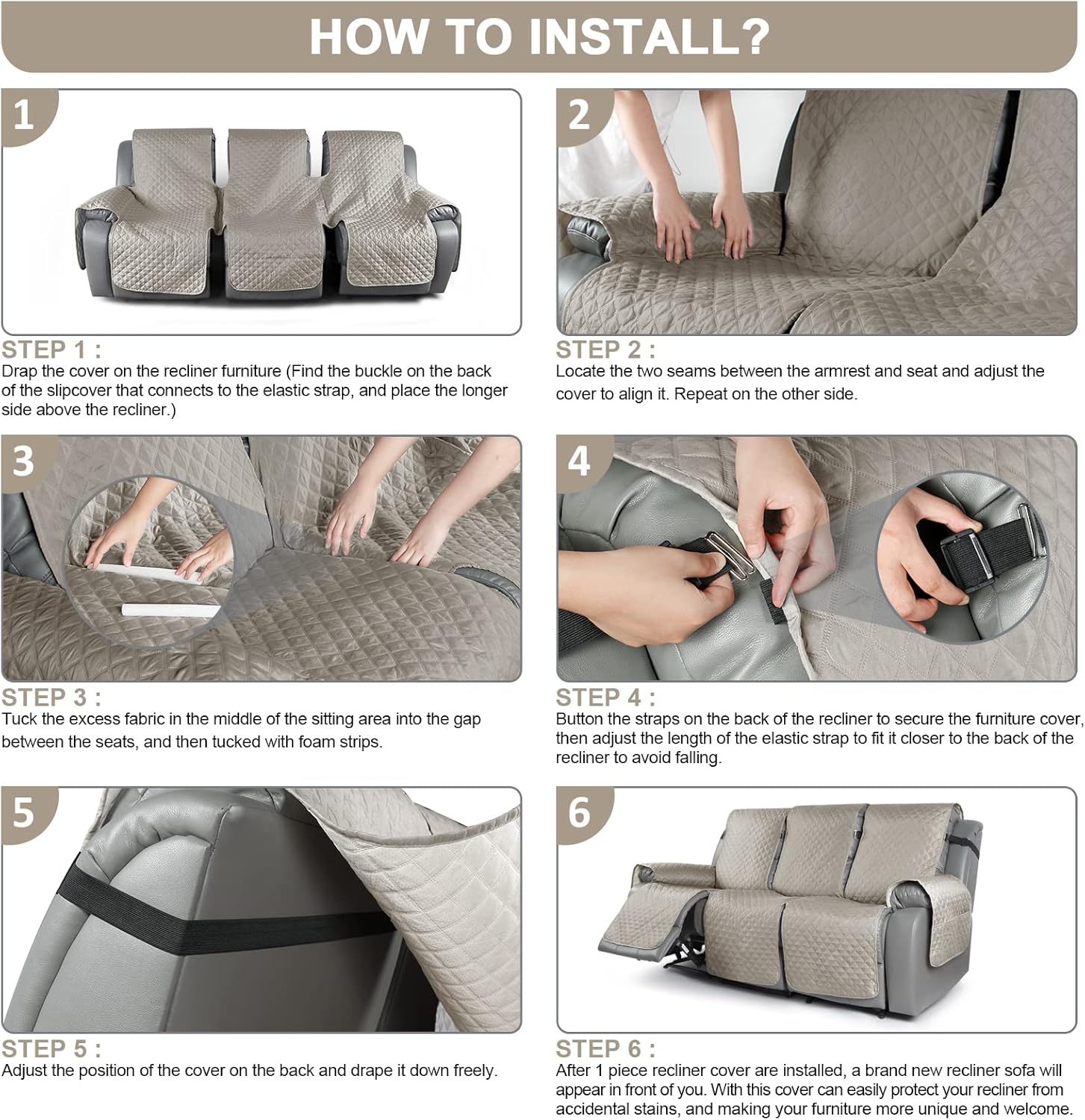 HOW TO INSTALL?

1

STEP 1 :
Drap the cover on the recliner furniture (Find the buckle on the back of the slipcover that connects to the elastic strap, and place the longer side above the recliner.)

2

STEP 2 :
Locate the two seams between the armrest and seat and adjust the cover to align it. Repeat on the other side.

3

STEP 3 :
Tuck the excess fabric in the middle of the sitting area into the gap between the seats, and then tucked with foam strips.

4

STEP 4 :
Button the straps on the back of the recliner to secure the furniture cover, then adjust the length of the elastic strap to fit it closer to the back of the recliner to avoid falling.

5

STEP 5 :
Adjust the position of the cover on the back and drape it down freely.

6

STEP 6 :
After 1 piece recliner cover are installed, a brand new recliner sofa will appear in front of you. With this cover can easily protect your recliner from accidental stains, and making your furniture more unique and welcome.