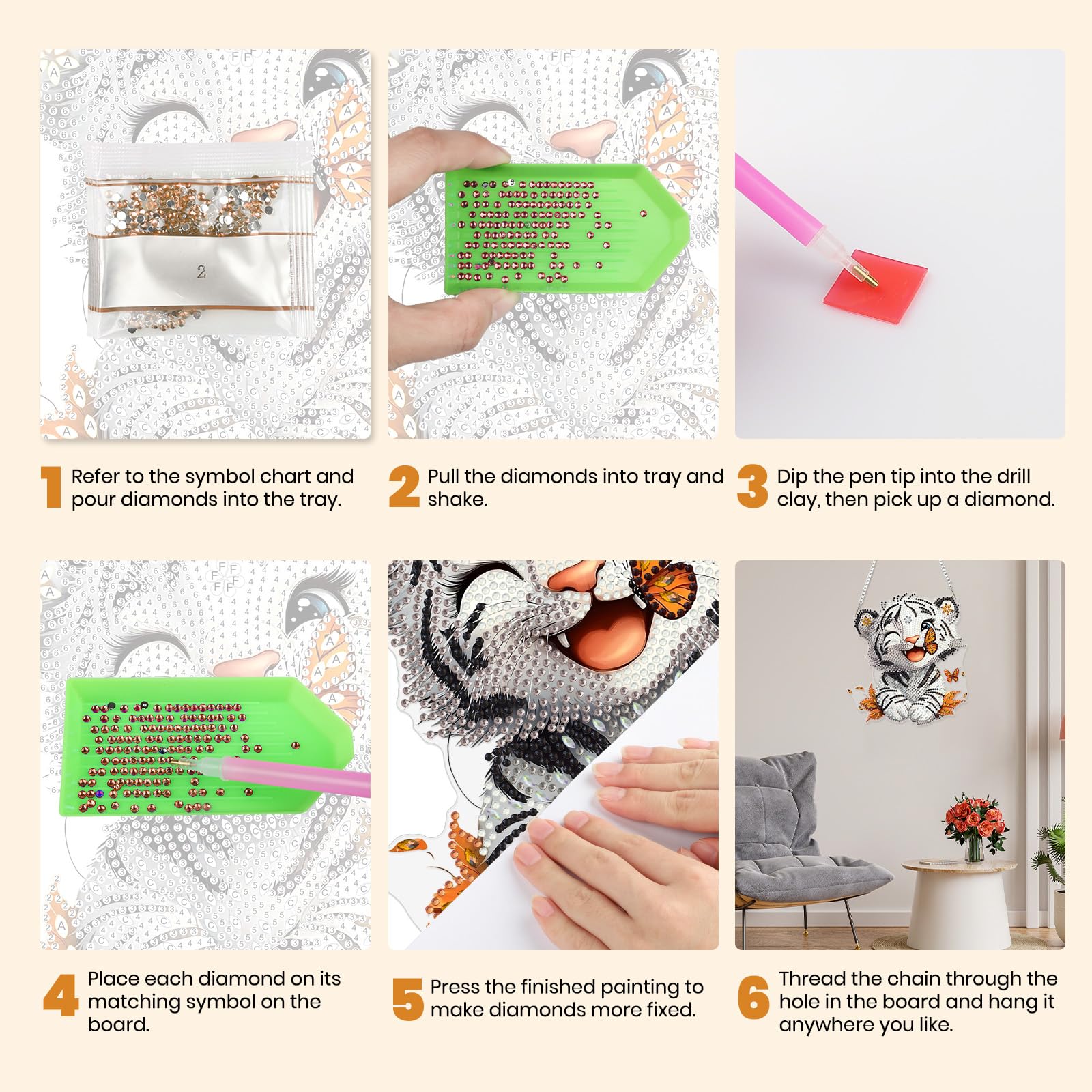 2

1 Refer to the symbol chart and pour diamonds into the tray.

2 Pull the diamonds into tray and shake.

3 Dip the pen tip into the drill clay, then pick up a diamond.

4 Place each diamond on its matching symbol on the board.

5 Press the finished painting to make diamonds more fixed.

6 Thread the chain through the hole in the board and hang it anywhere you like.