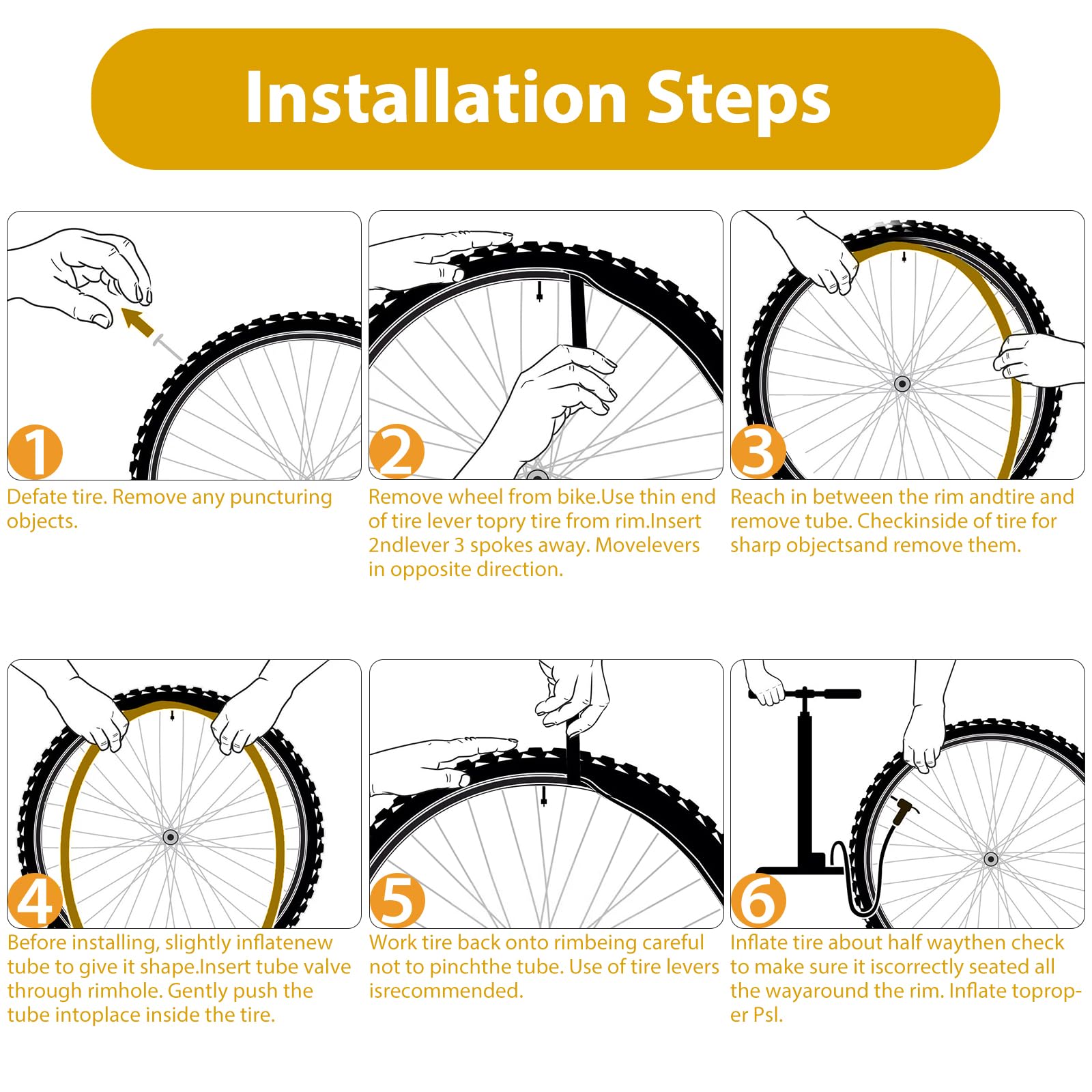 Installation Steps

1
Defate tire. Remove any puncturing objects.

2
Remove wheel from bike.Use thin end of tire lever topry tire from rim.Insert 2ndlever 3 spokes away. Movelevers in opposite direction.

3
Reach in between the rim andtire and remove tube. Checkinside of tire for sharp objectsand remove them.

4
Before installing, slightly inflatenew tube to give it shape.Insert tube valve through rimhole. Gently push the tube intoplace inside the tire.

5
Work tire back onto rimbeing careful not to pinchthe tube. Use of tire levers isrecommended.

6
Inflate tire about half waythen check to make sure it iscorrectly seated all the wayaround the rim. Inflate toproper Psl.