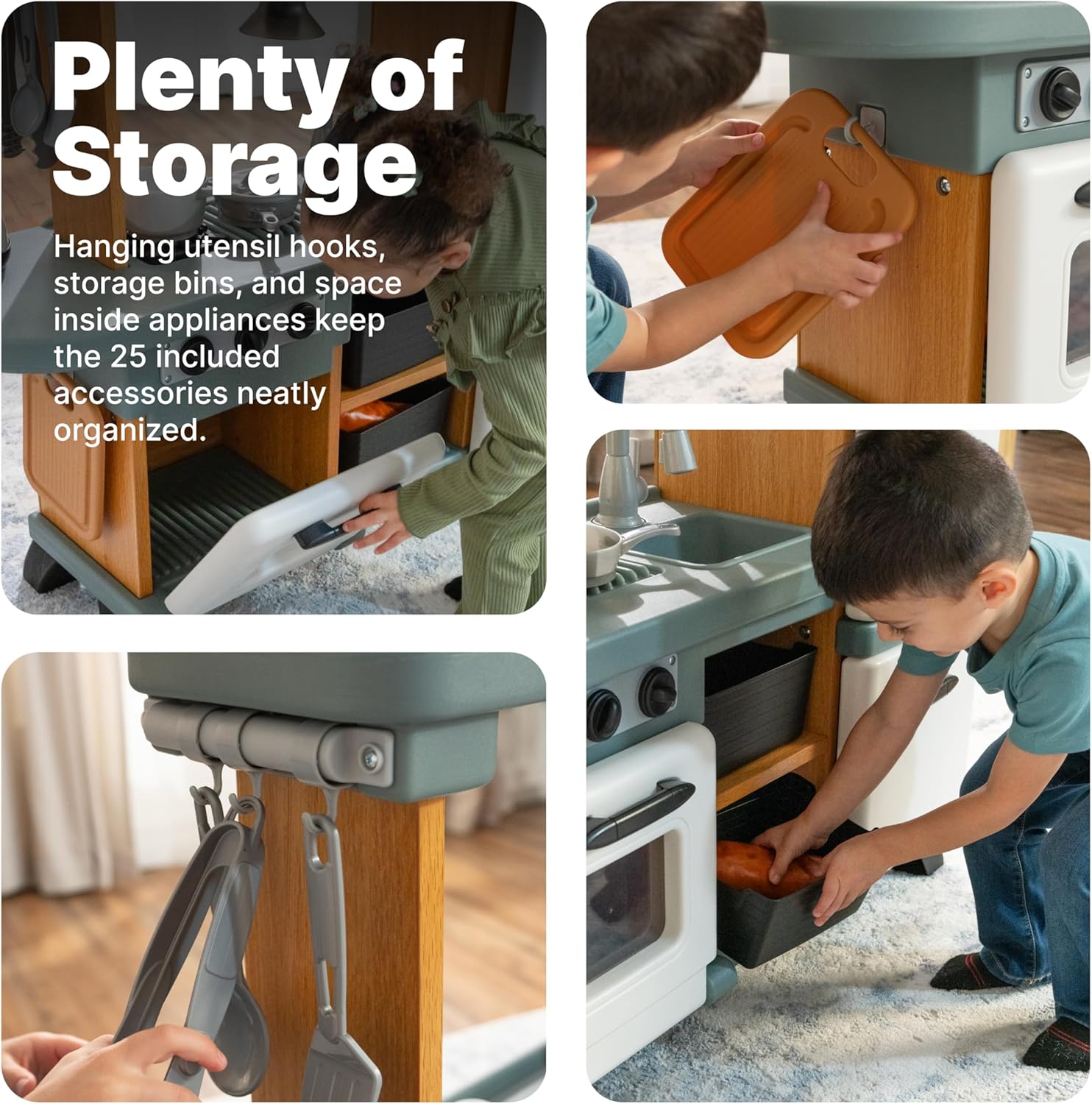 Plenty of Storage

Hanging utensil hooks, storage bins, and space inside appliances keep the 25 included accessories neatly organized.