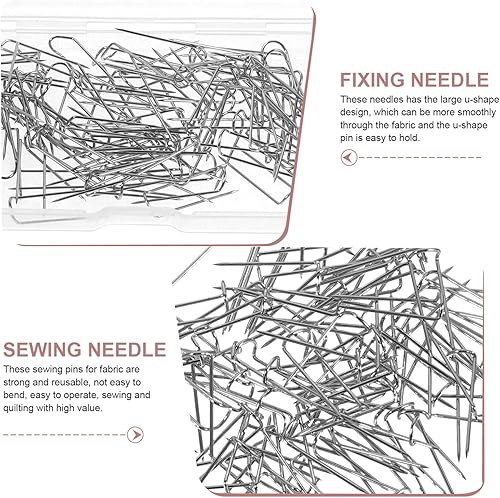 FIXING NEEDLE

These needles has the large u-shape design, which can be more smoothly through the fabric and the u-shape pin is easy to hold.

SEWING NEEDLE

These sewing pins for fabric are strong and reusable, not easy to bend, easy to operate, sewing and quilting with high value.