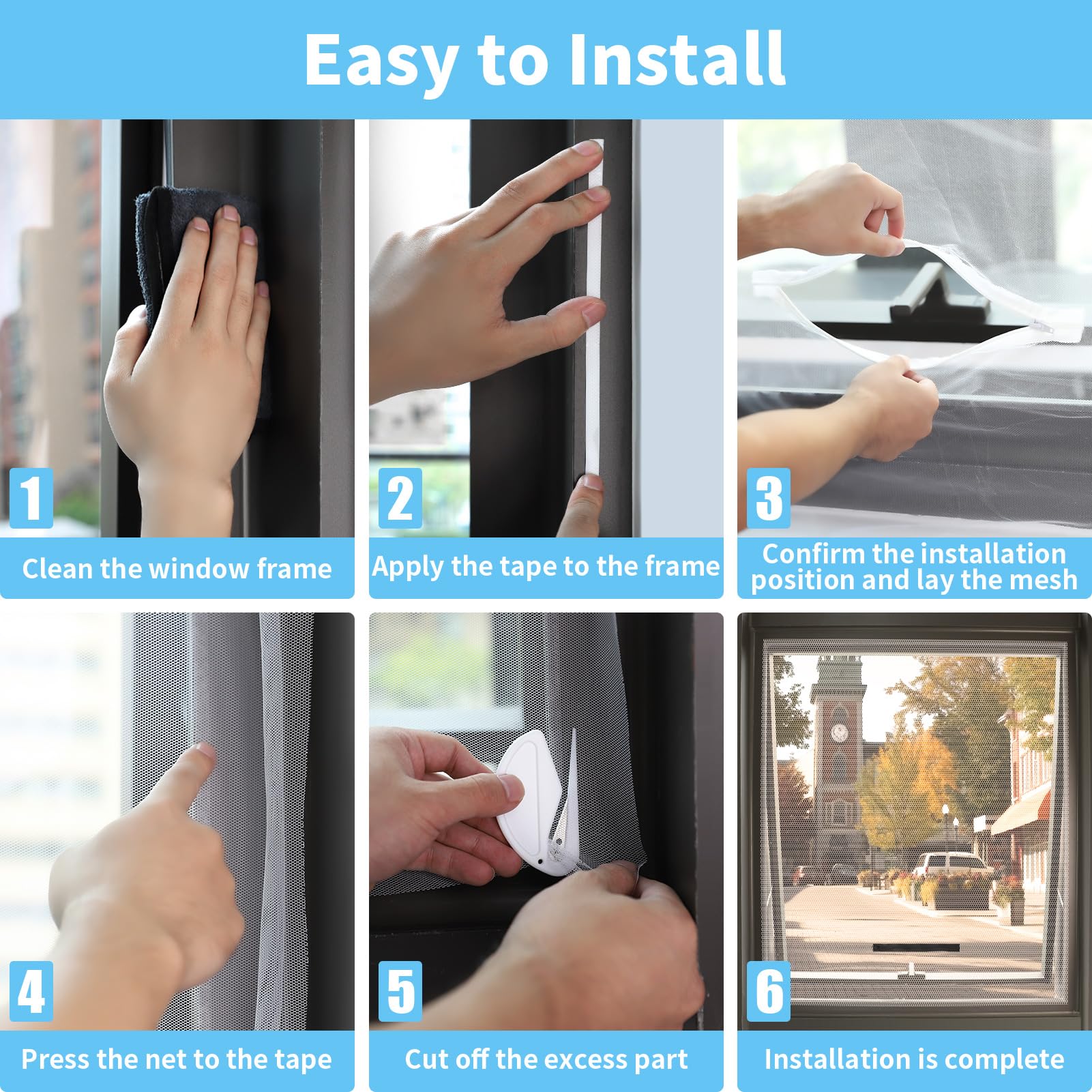 Easy to Install

1
Clean the window frame

2
Apply the tape to the frame

3
Confirm the installation position and lay the mesh

4
Press the net to the tape

5
Cut off the excess part

6
Installation is complete