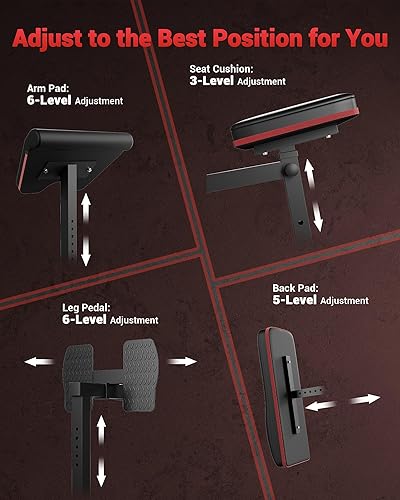 Adjust to the Best Position for You

Arm Pad:
6-Level Adjustment

Seat Cushion:
3-Level Adjustment

Leg Pedal:
6-Level Adjustment

Back Pad:
5-Level Adjustment