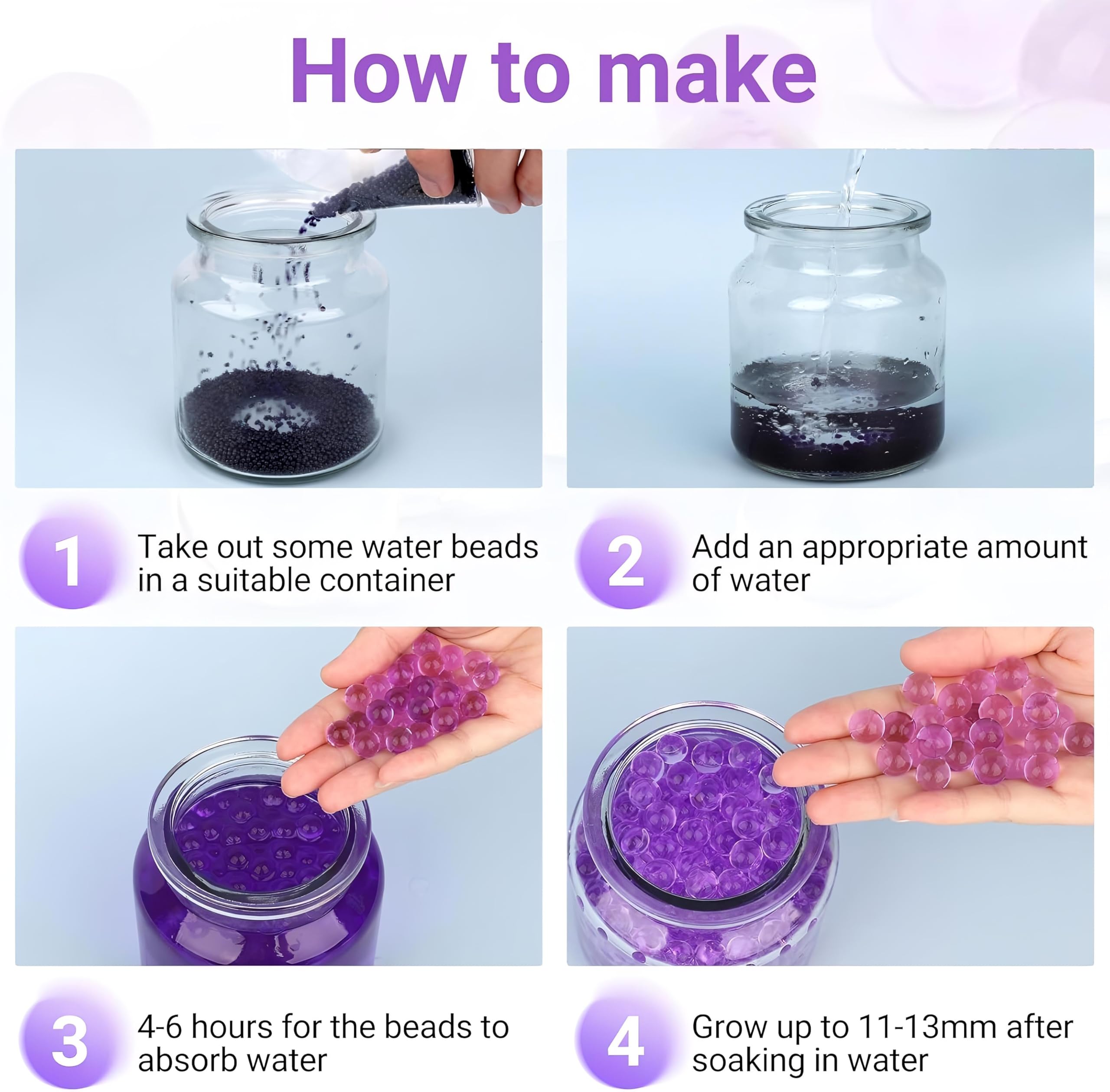 How to make

1 Take out some water beads in a suitable container

2 Add an appropriate amount of water

3 4-6 hours for the beads to absorb water

4 Grow up to 11-13mm after soaking in water