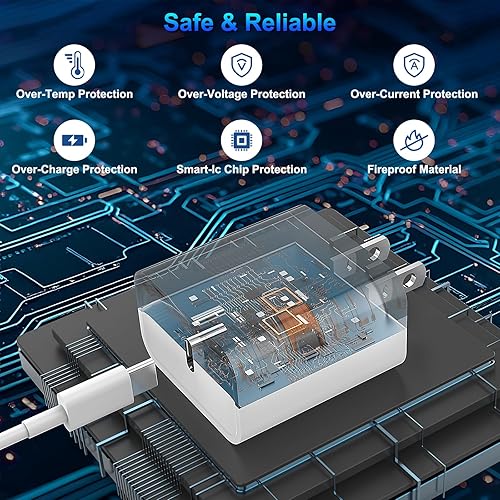 Safe & Reliable

Over-Temp Protection

Over-Voltage Protection

Over-Current Protection

Over-Charge Protection

Smart-Ic Chip Protection

Fireproof Material