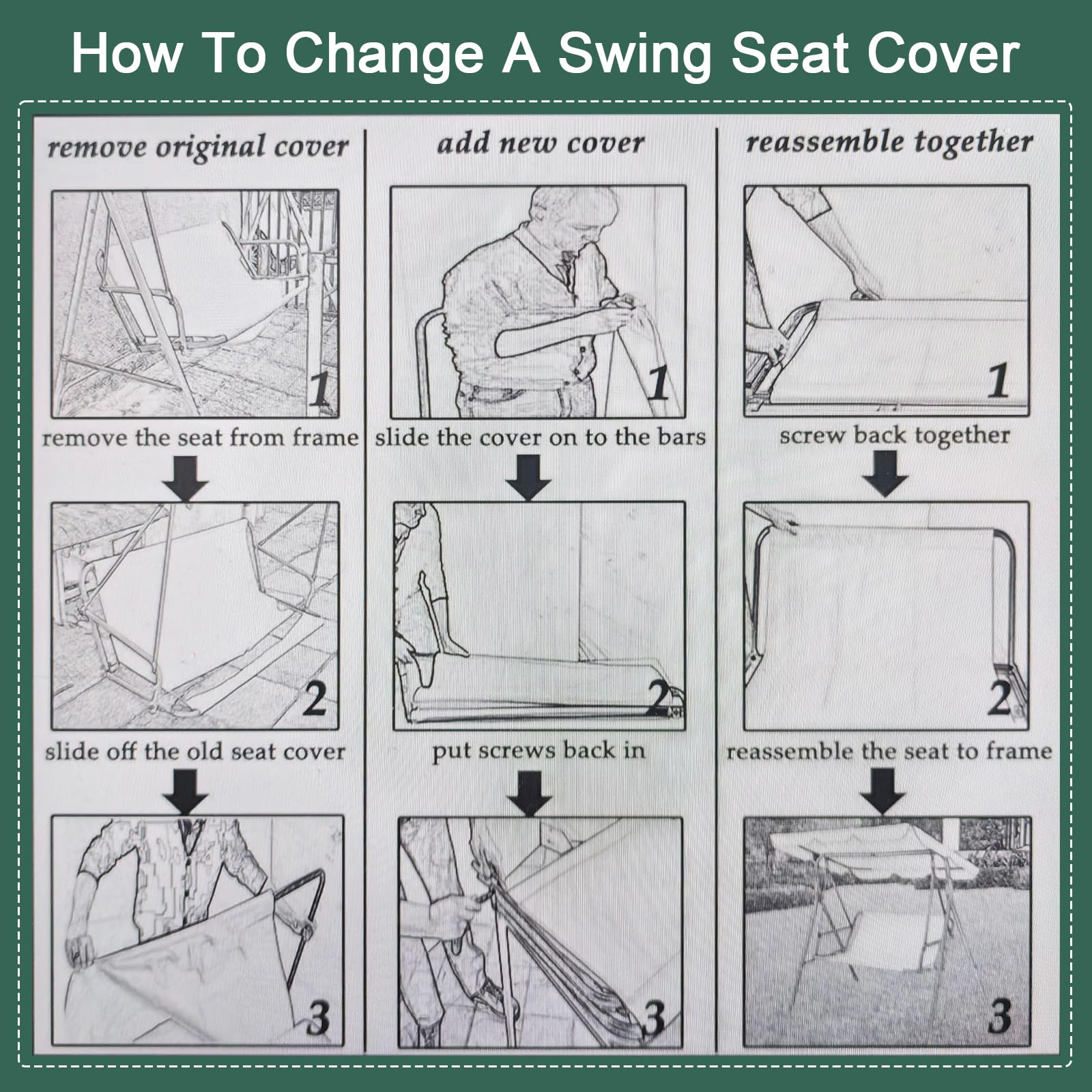 How To Change A Swing Seat Cover

remove original cover

1

remove the seat from frame

2

slide off the old seat cover

3

add new cover

1

slide the cover on to the bars

2

put screws back in

3

reassemble together

1

screw back together

2

reassemble the seat to frame

3