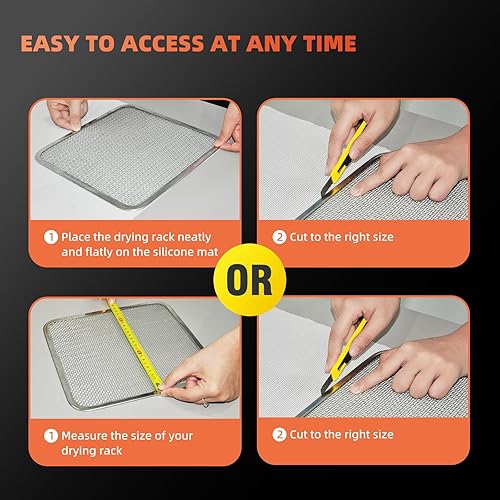 EASY TO ACCESS AT ANY TIME

1 Place the drying rack neatly and flatly on the silicone mat

2 Cut to the right size

OR

1 Measure the size of your drying rack

2 Cut to the right size