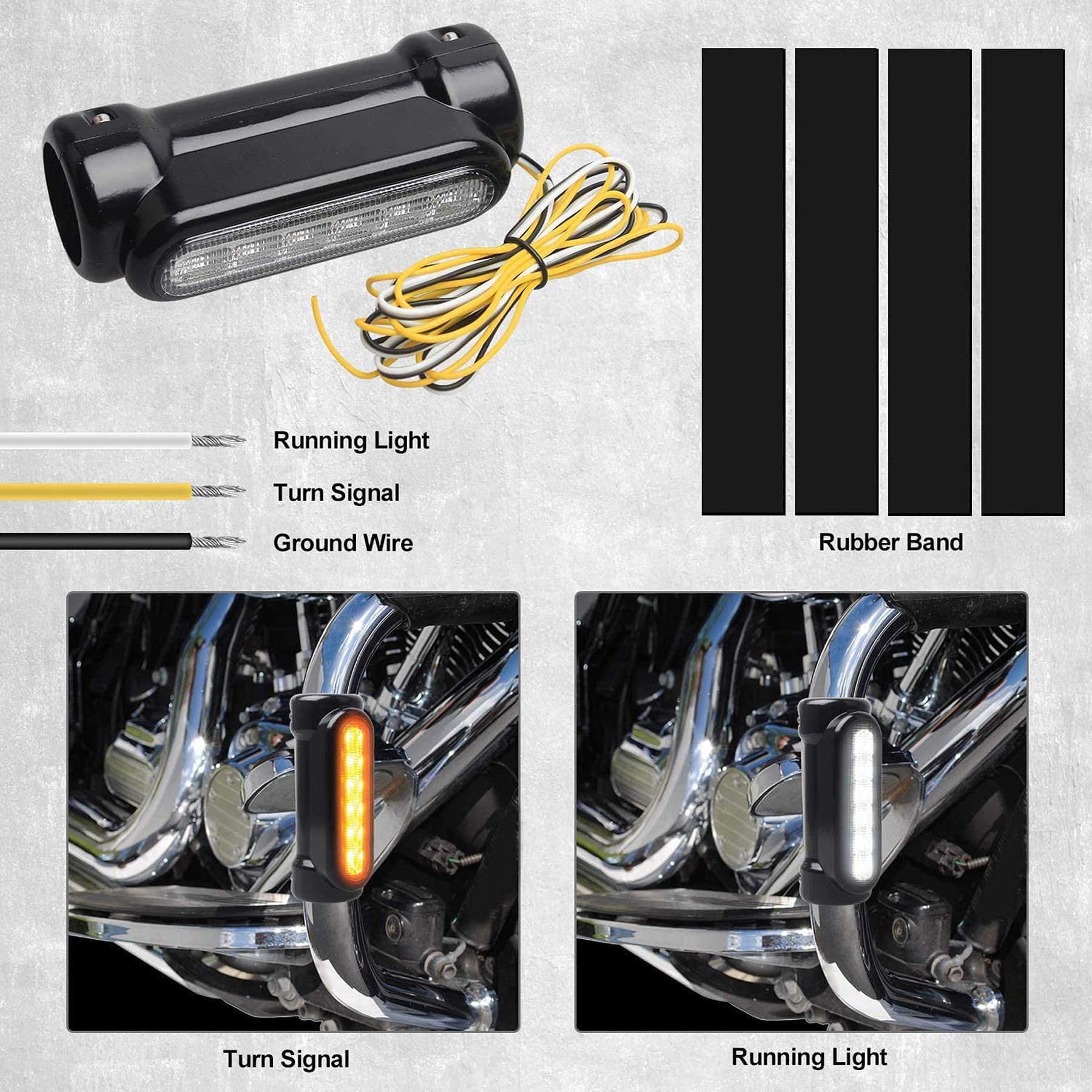 Running Light
Turn Signal
Ground Wire

Rubber Band

Turn Signal

Running Light