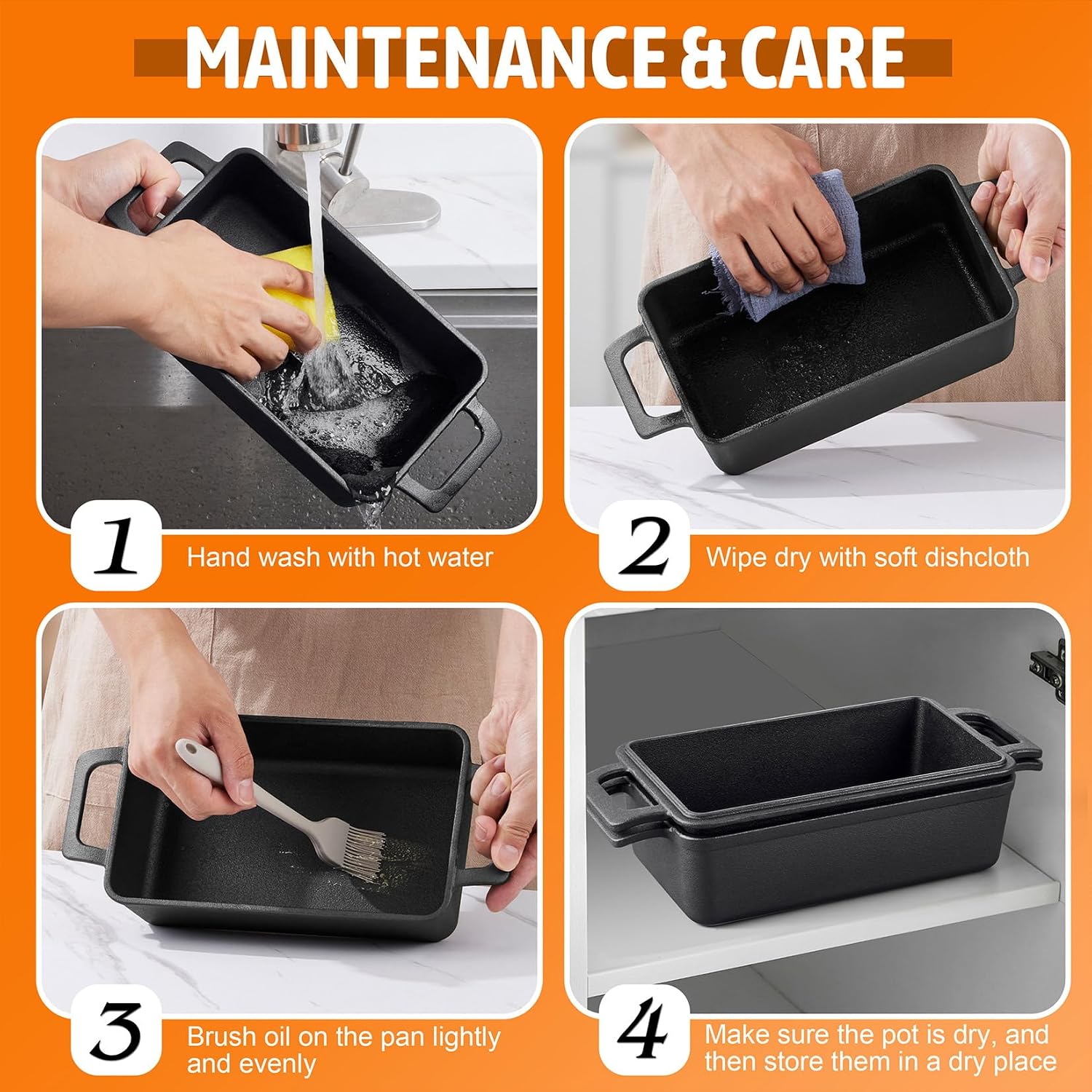 MAINTENANCE & CARE

1 Hand wash with hot water

2 Wipe dry with soft dishcloth

3 Brush oil on the pan lightly and evenly

4 Make sure the pot is dry, and then store them in a dry place