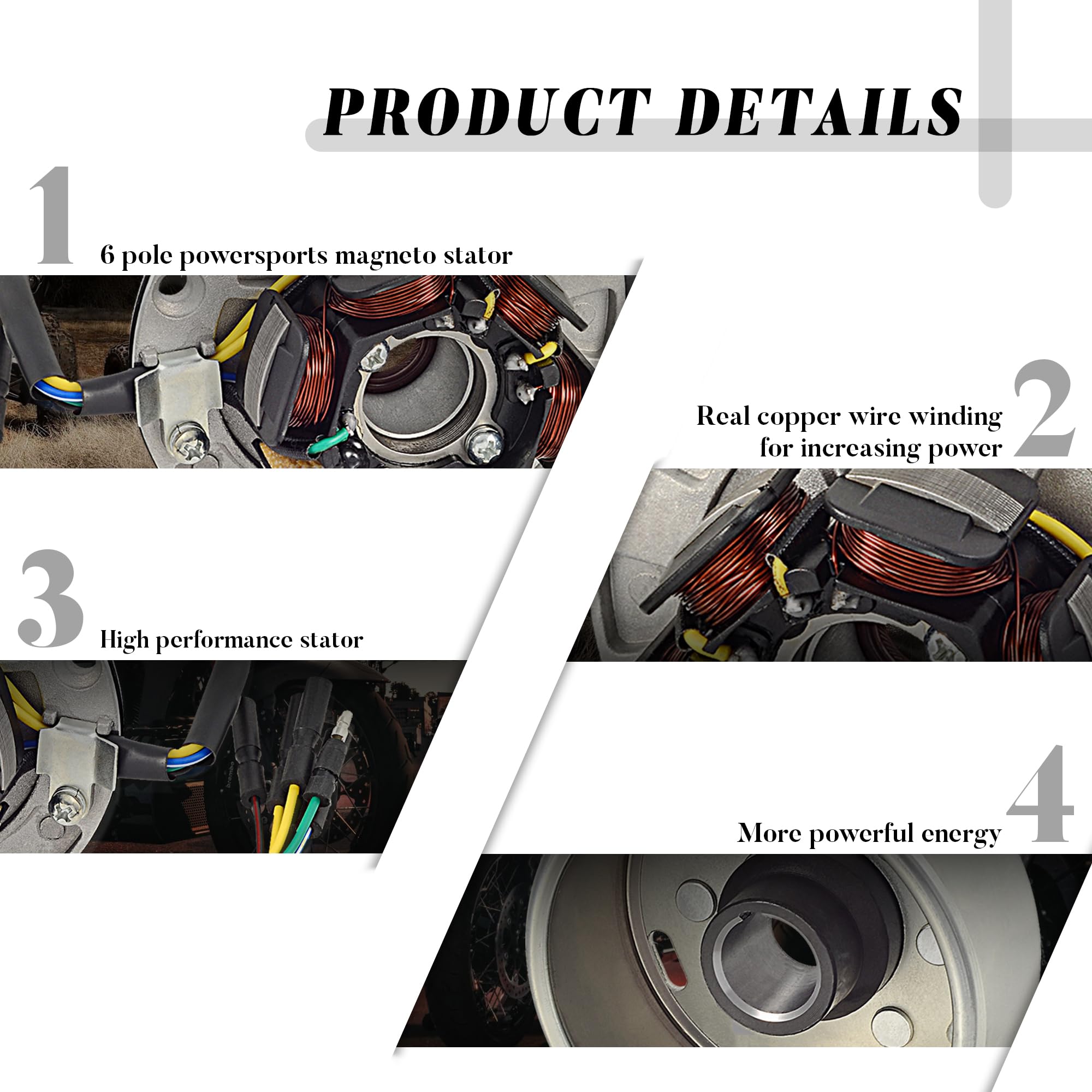 PRODUCT DETAILS

1

6 pole powersports magneto stator

Real copper wire winding for increasing power

2

3

High performance stator

More powerful energy

4