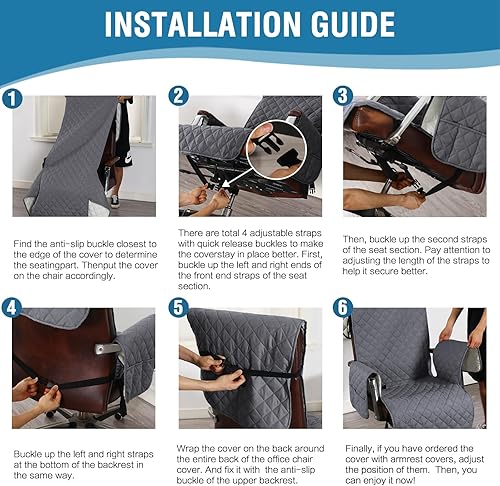 INSTALLATION GUIDE

1

Find the anti-slip buckle closest to the edge of the cover to determine the seatingpart. Thenput the cover on the chair accordingly.

2

There are total 4 adjustable straps with quick release buckles to make the coverstay in place better. First, buckle up the left and right ends of the front end straps of the seat section.

3

Then, buckle up the second straps of the seat section. Pay attention to adjusting the length of the straps to help it secure better.

4

Buckle up the left and right straps at the bottom of the backrest in the same way.

5

Wrap the cover on the back around the entire back of the office chair cover. And fix it with the anti-slip buckle of the upper backrest.

6

Finally, if you have ordered the cover with armrest covers, adjust the position of them. Then, you can enjoy it now!