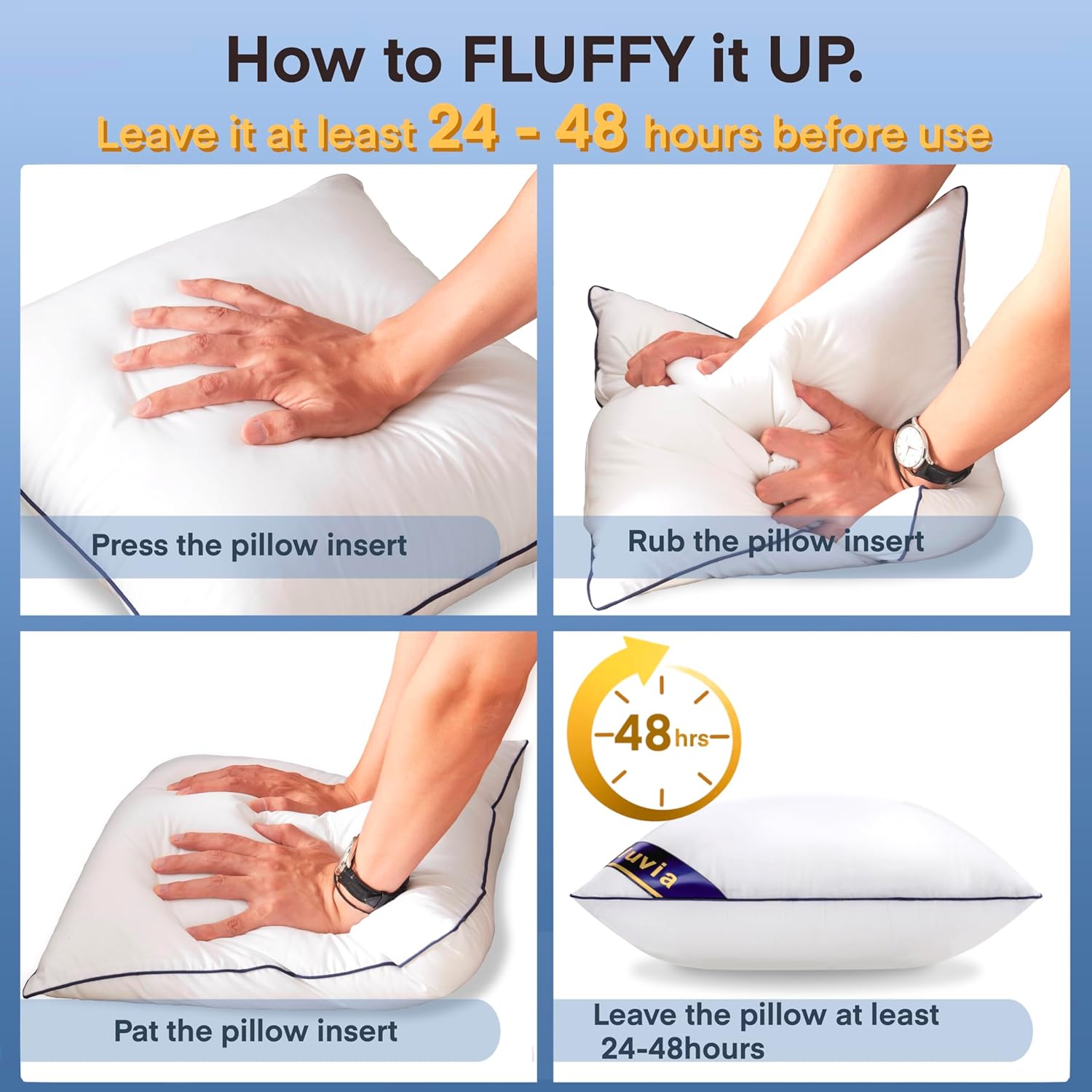 How to FLUFFY it UP.

Leave it at least 24 - 48 hours before use

Press the pillow insert

Rub the pillow insert

Pat the pillow insert

48hrs

uvia

Leave the pillow at least 24-48hours