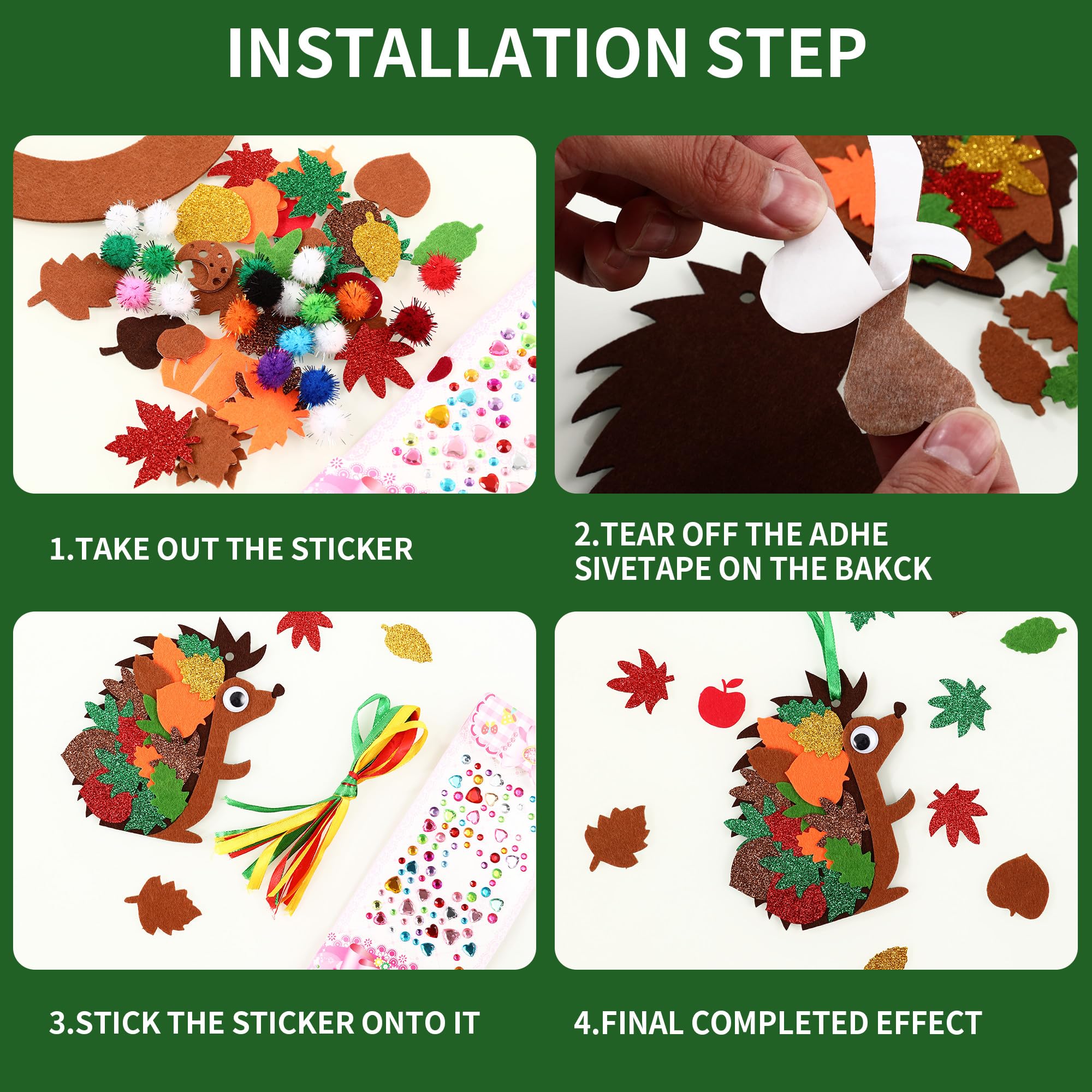 INSTALLATION STEP

1.TAKE OUT THE STICKER

2.TEAR OFF THE ADHE SIVETAPE ON THE BAKCK

3.STICK THE STICKER ONTO IT

4.FINAL COMPLETED EFFECT