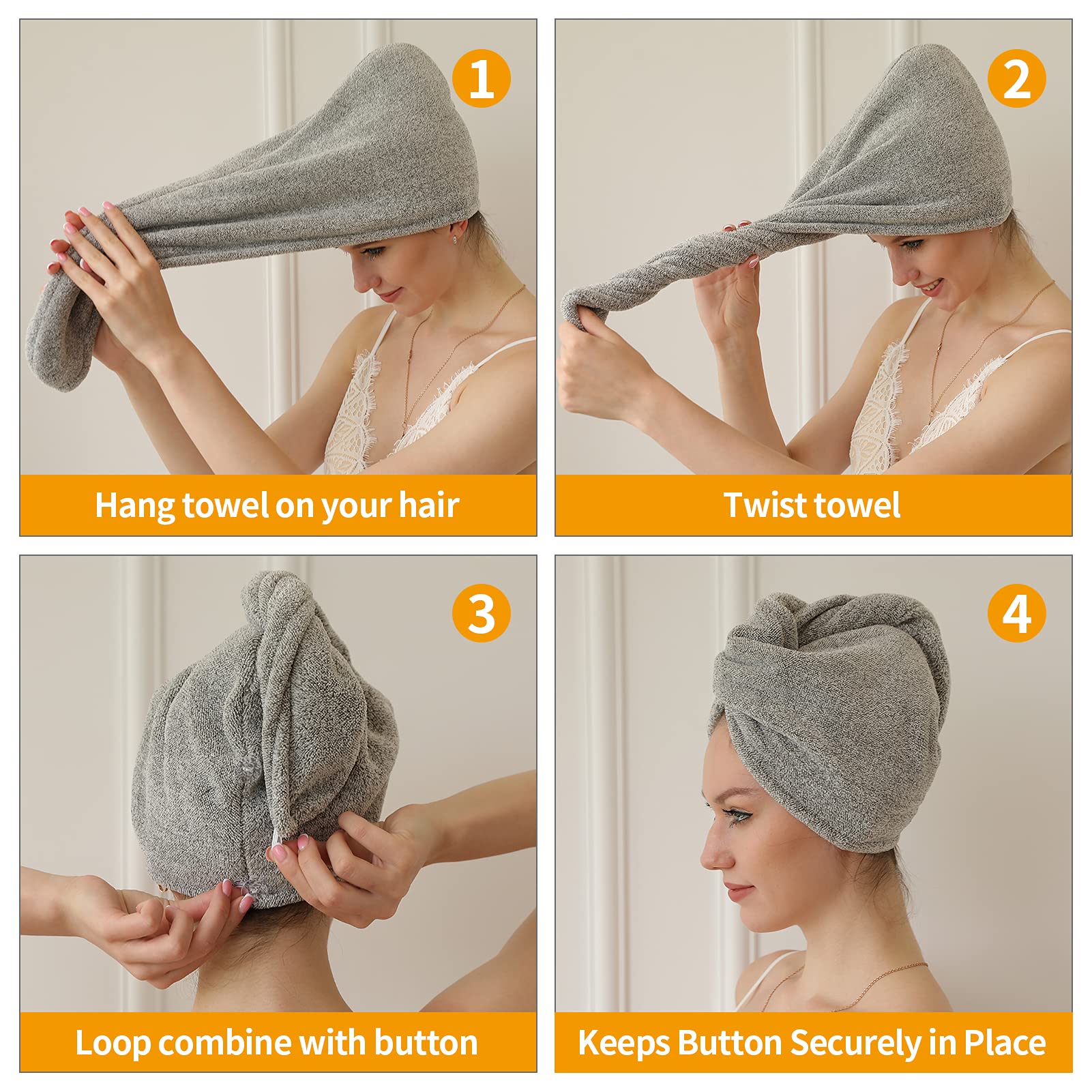 1

Hang towel on your hair

2

Twist towel

3

Loop combine with button

4

Keeps Button Securely in Place