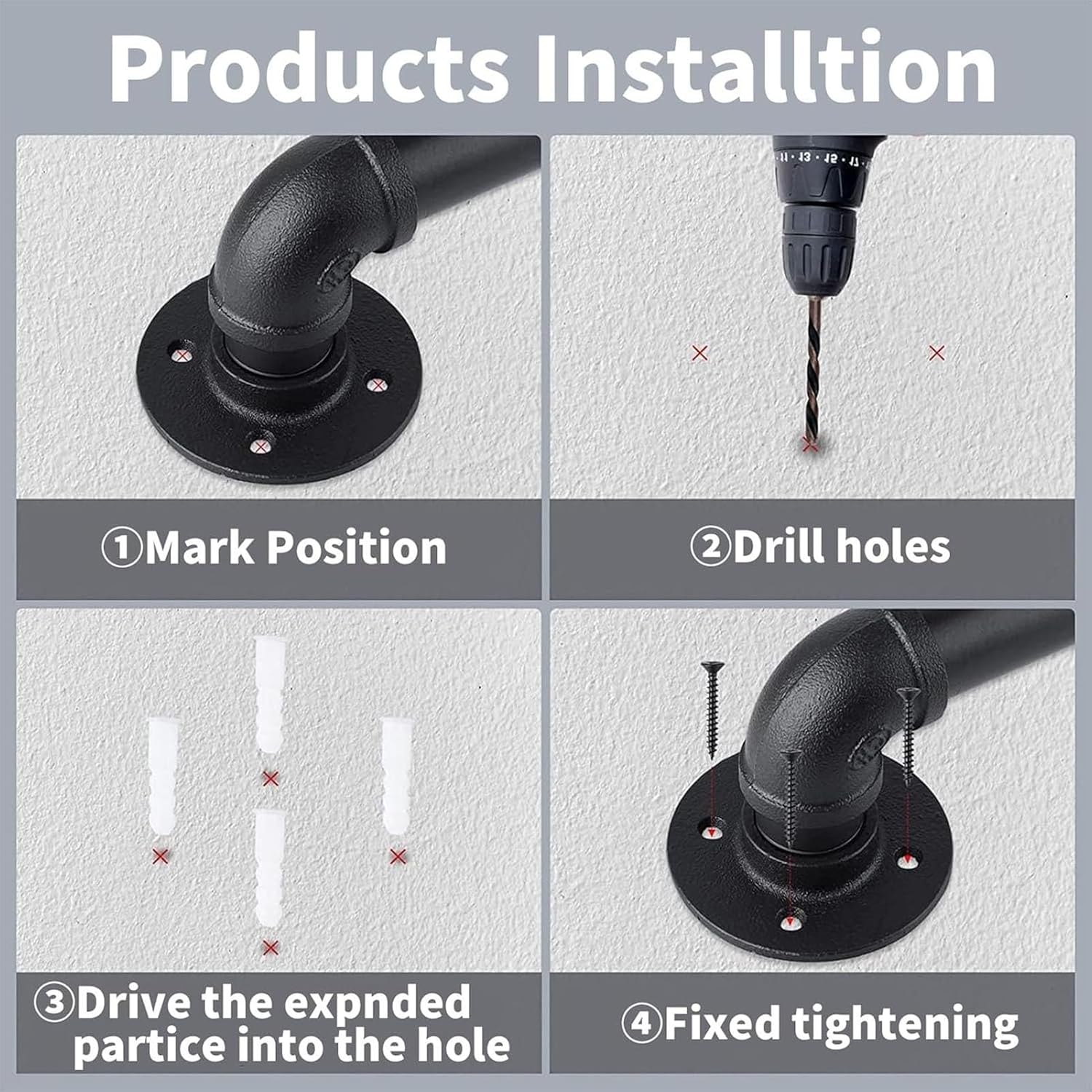 Products Installtion

①Mark Position

②Drill holes

③Drive the expnded partice into the hole

④Fixed tightening